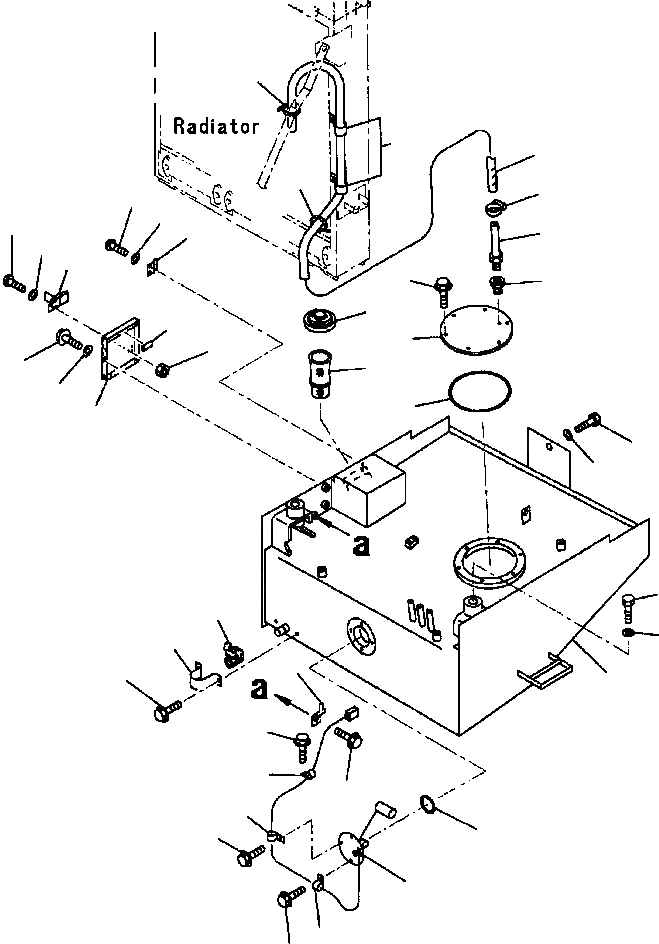 Radiator

a

a