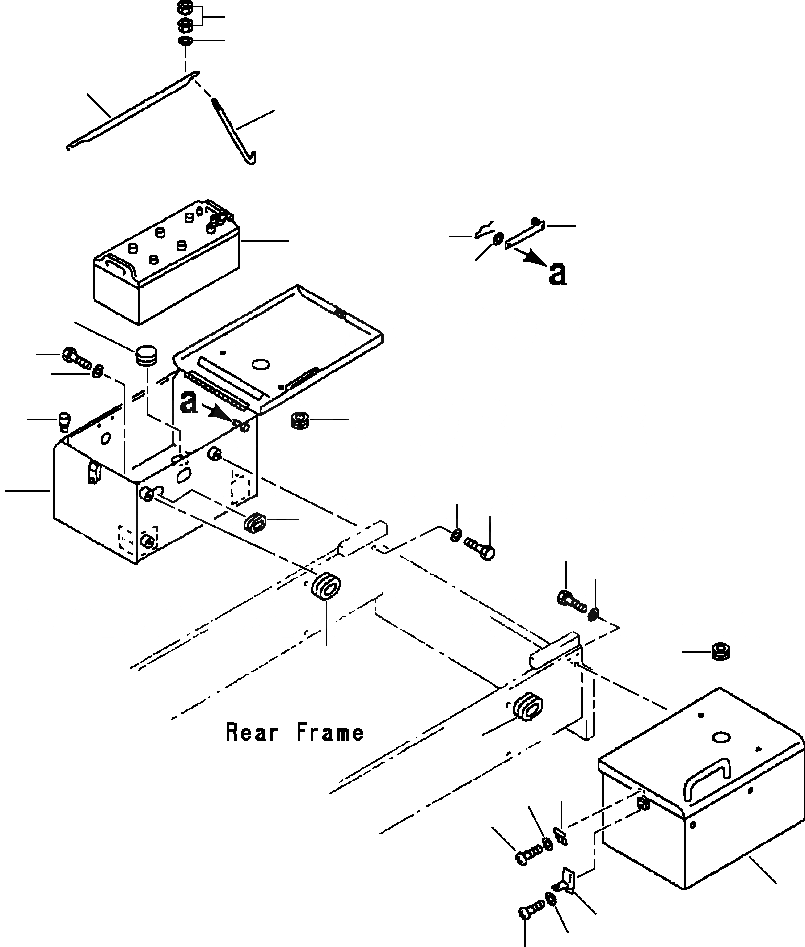 a

a

Rear Frame