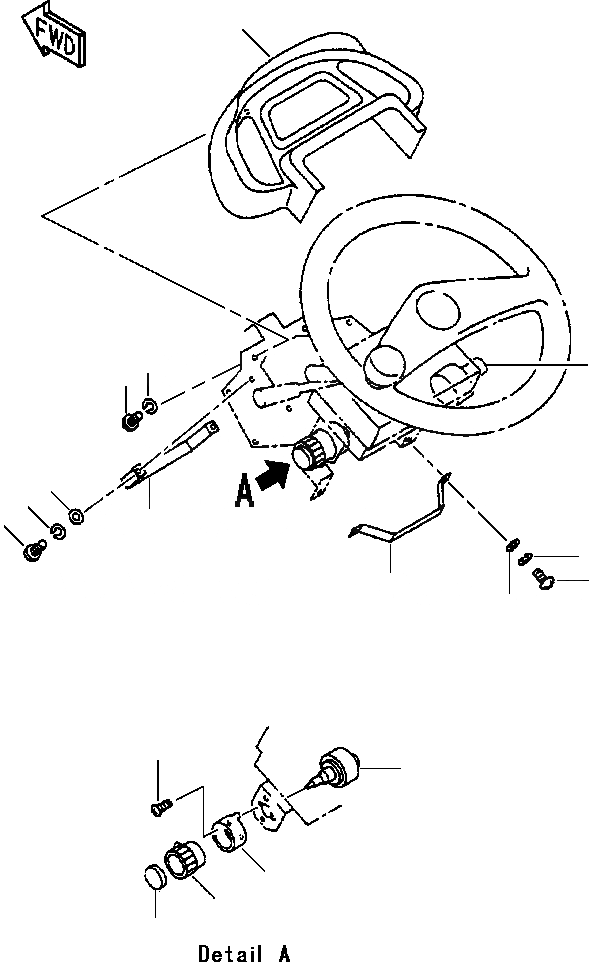 FWD

A

Detail A