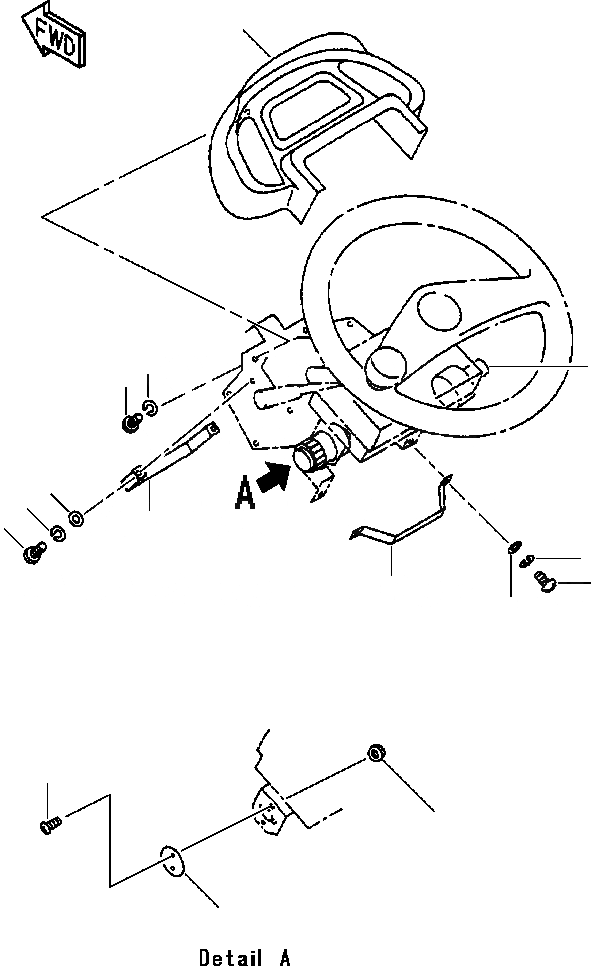 FWD

A

Detail A