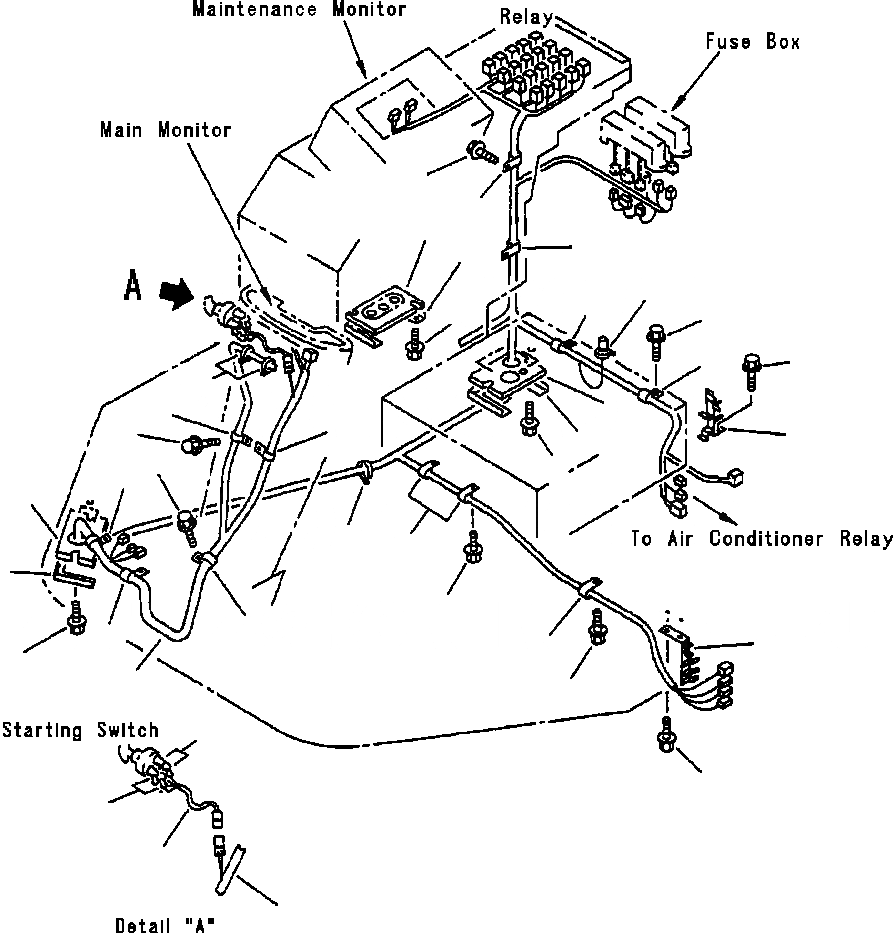 Maintenance Monitor
Relay
Fuse Box
Main Monitor
A
To Air Conditioner Relay
Starting Switch
Detail "A"