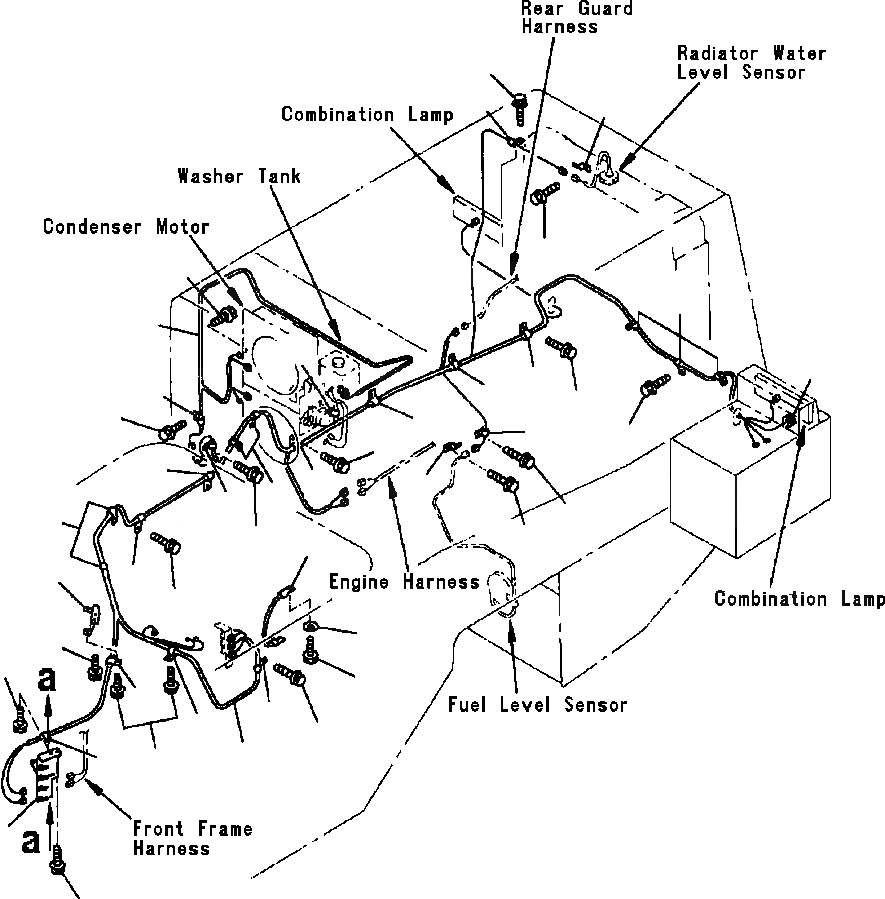 Rear Guard Harness

Radiator Water Level Sensor

Combination Lamp

Washer Tank

Condenser Motor

Engine Harness

Combination Lamp

Fuel Level Sensor

a

a

Front Frame Harness