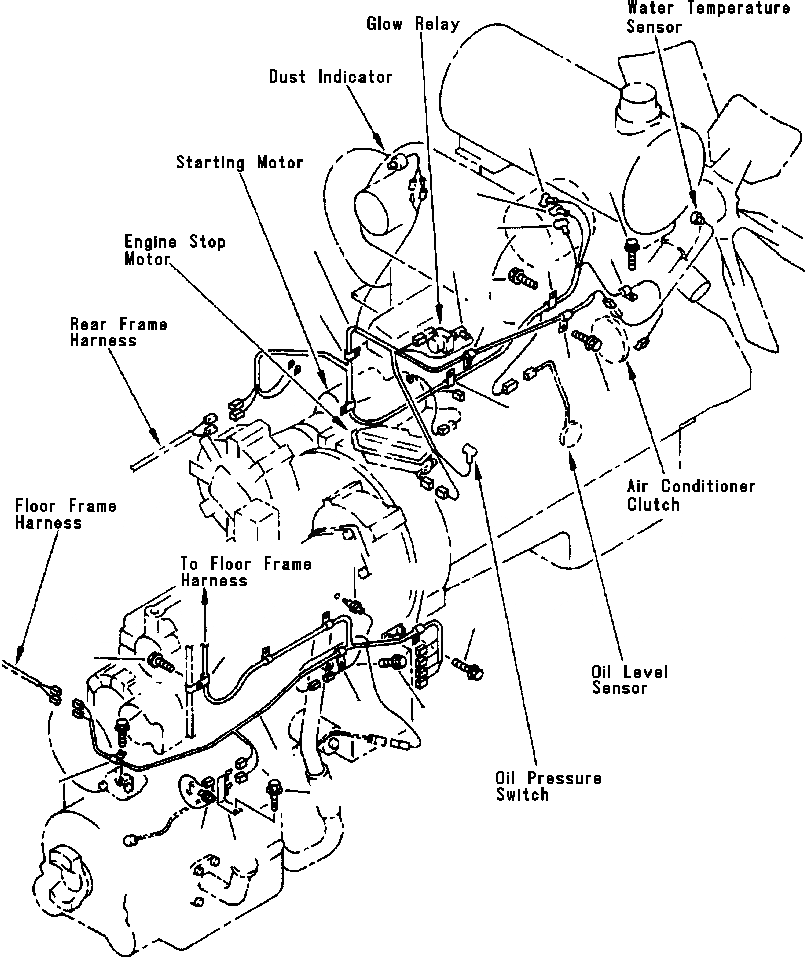 Water Temperature Sensor

Glow Relay

Dust Indicator

Starting Motor

Engine Stop Motor

Rear Frame Harness

Air Conditioner Clutch

Floor Frame Harness

To Floor Frame Harness

Oil Level Sensor

Oil Pressure Switch