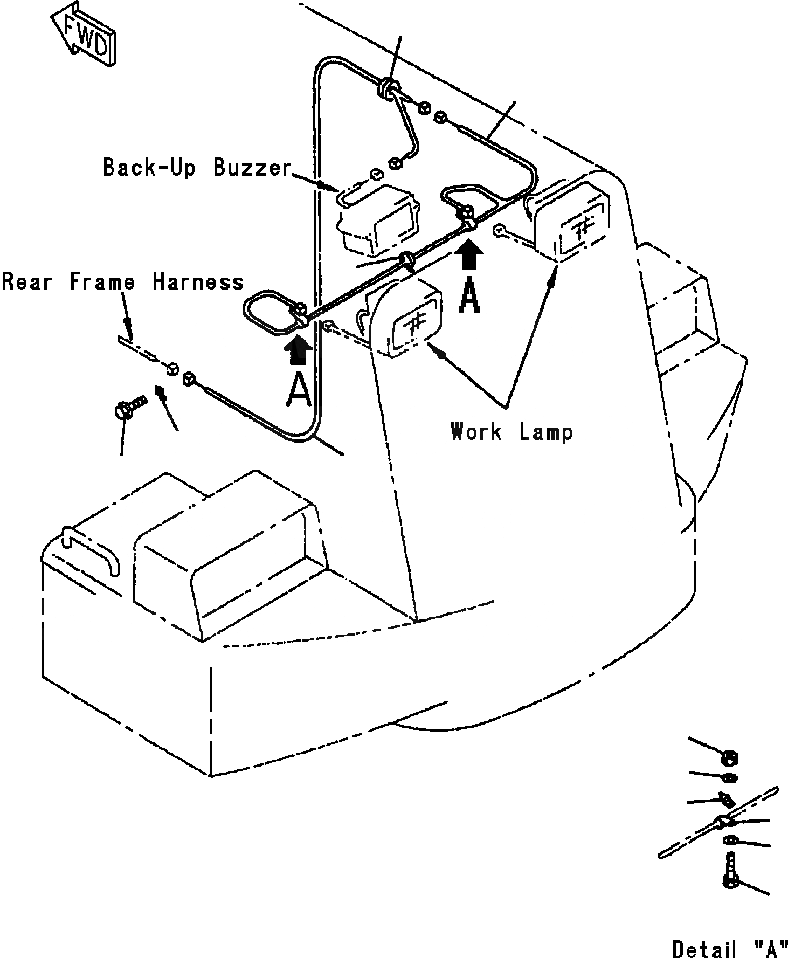 FWD

Back-Up Buzzer

Rear Frame Harness

A

A

Work Lamp

Detail "A"