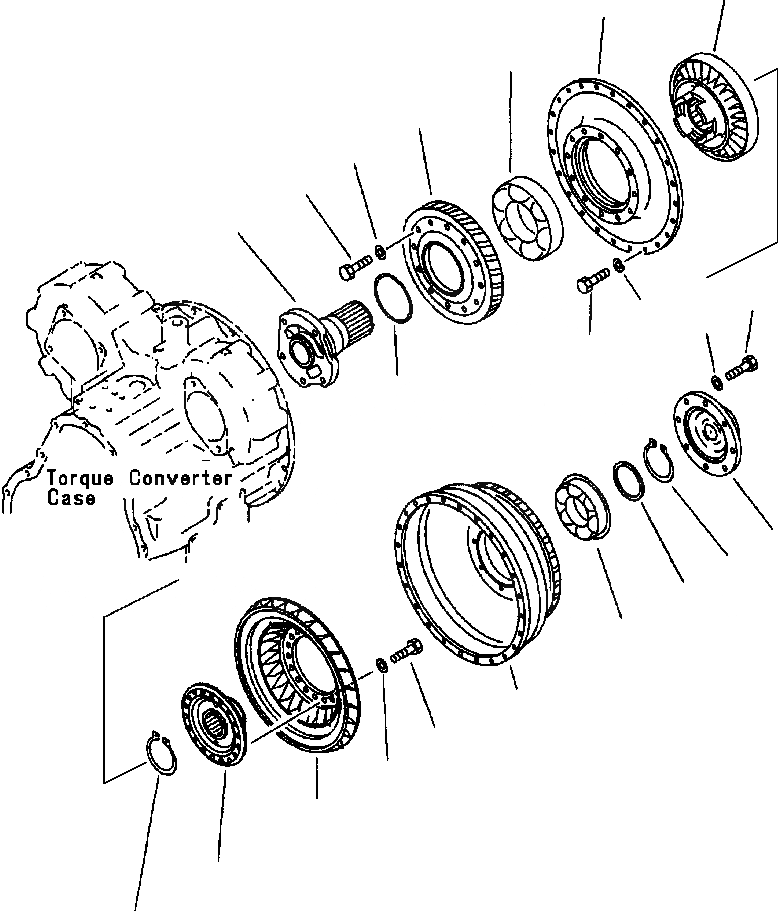 Torque Converter
Case