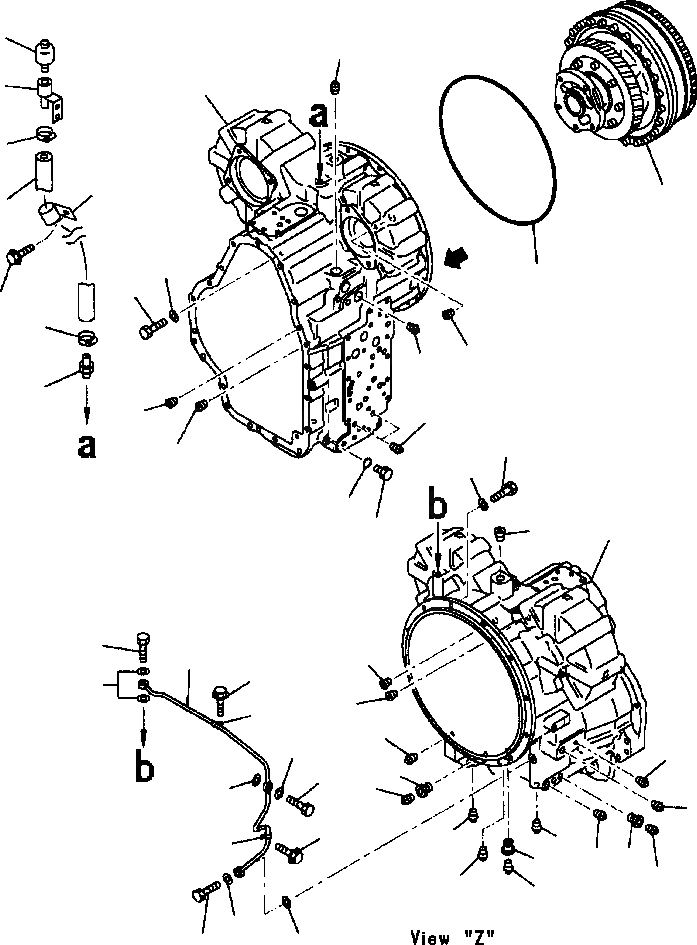 a
a
b
b
View "Z"