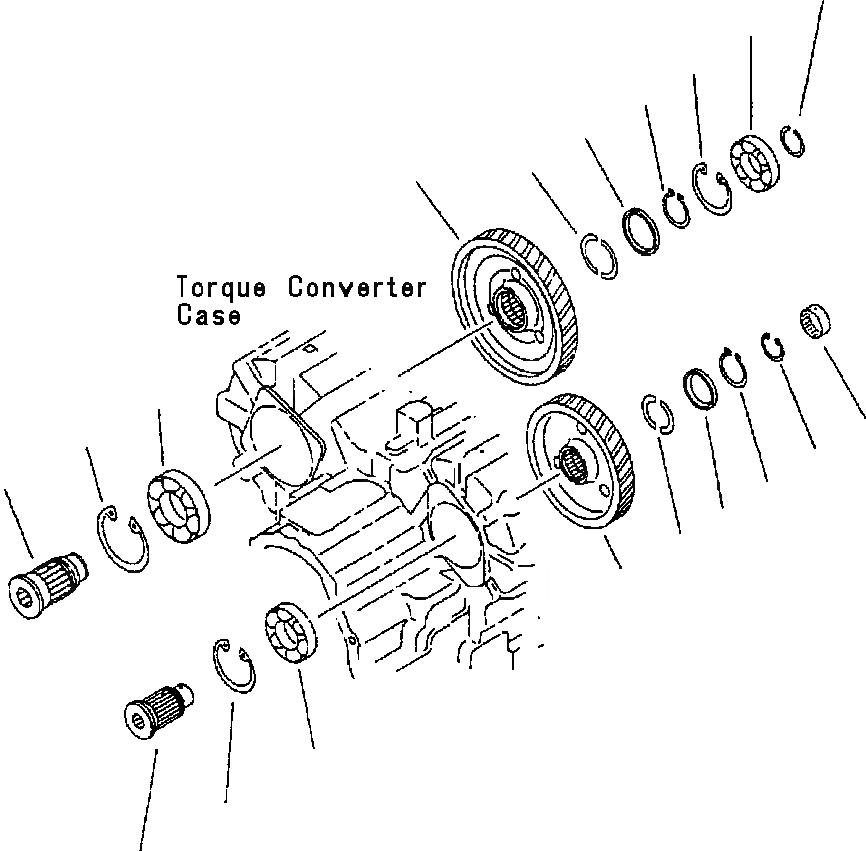 Torque Converter Case