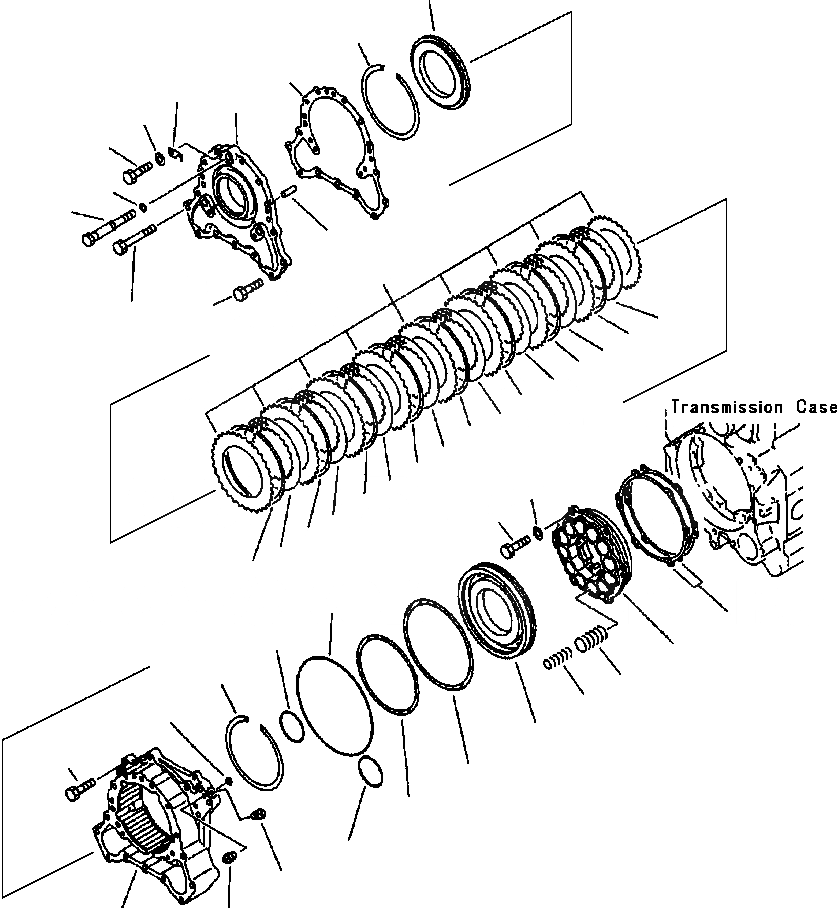 Transmission Case