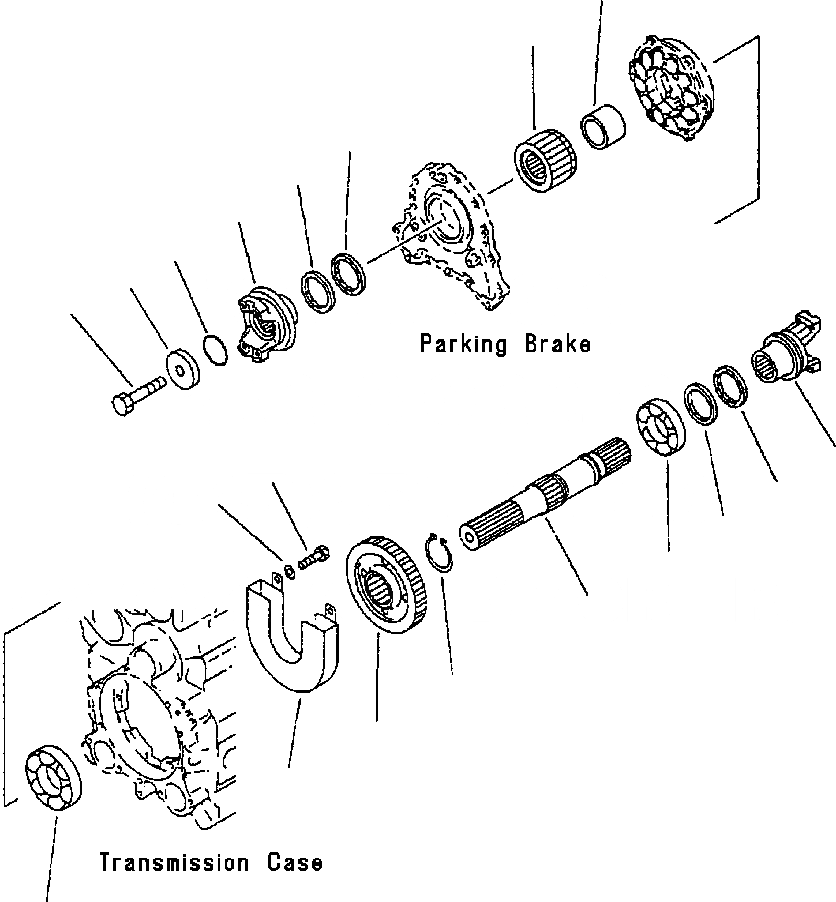 Parking Brake

Transmission Case