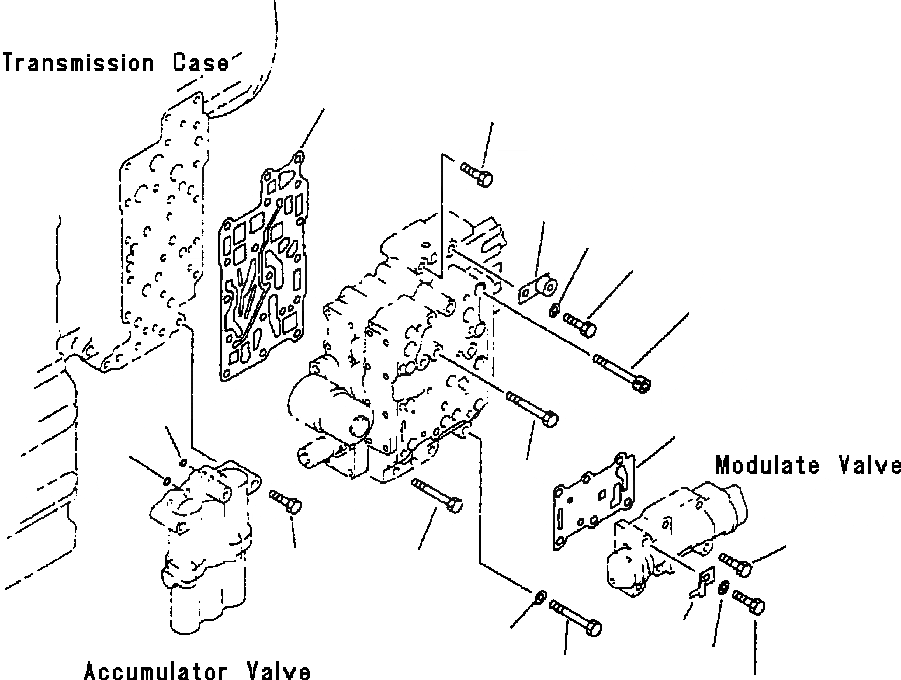 Transmission Case

Modulate Valve

Accumulator Valve