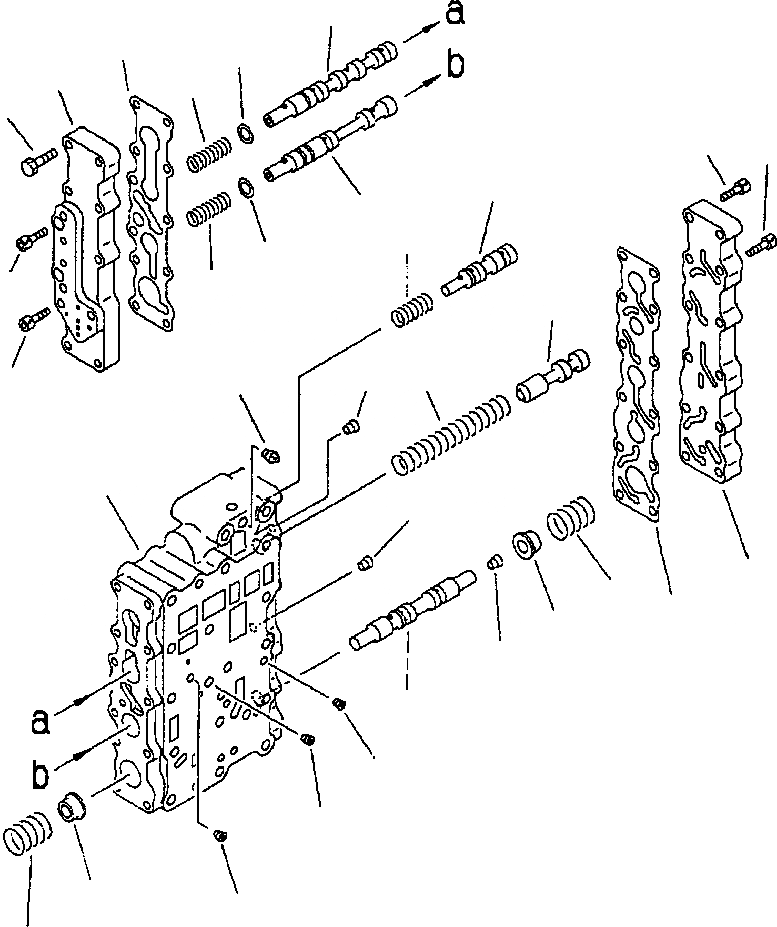 a
b
a
b