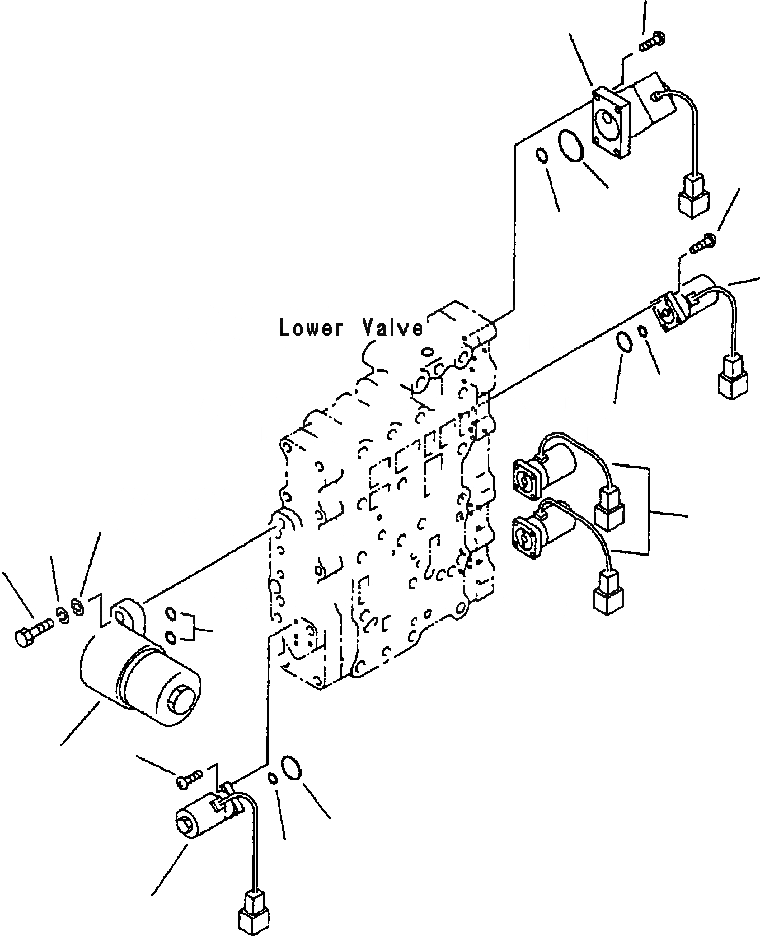 Lower Valve