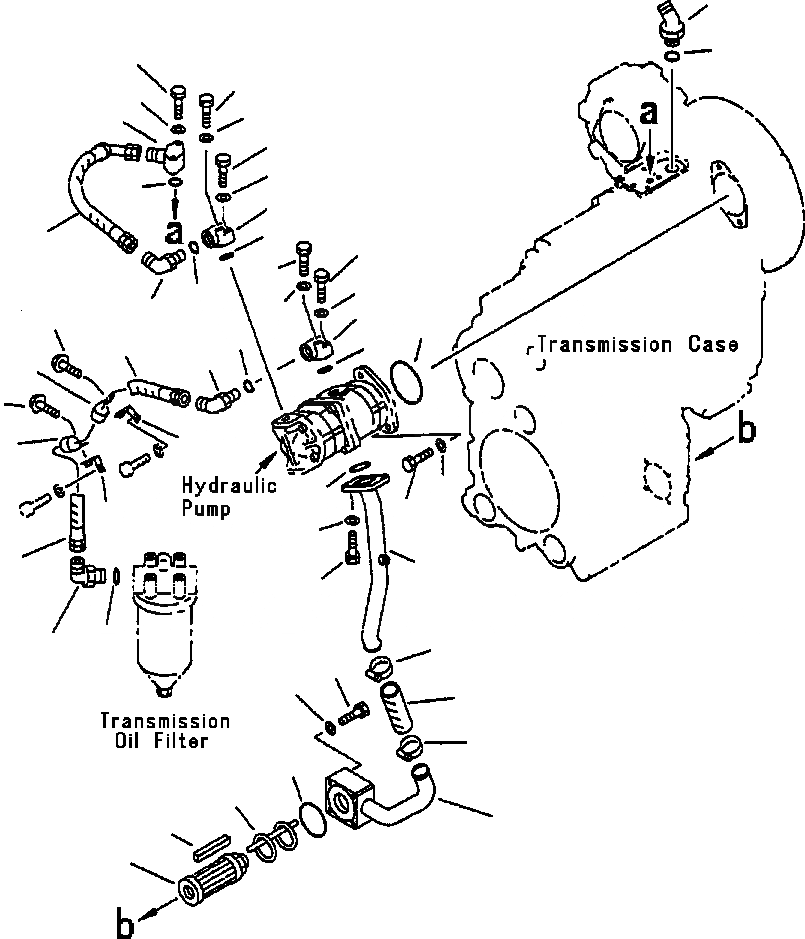 a

a

Transmission Case

b

Hydraulic Pump

Transmission Oil Filter

b