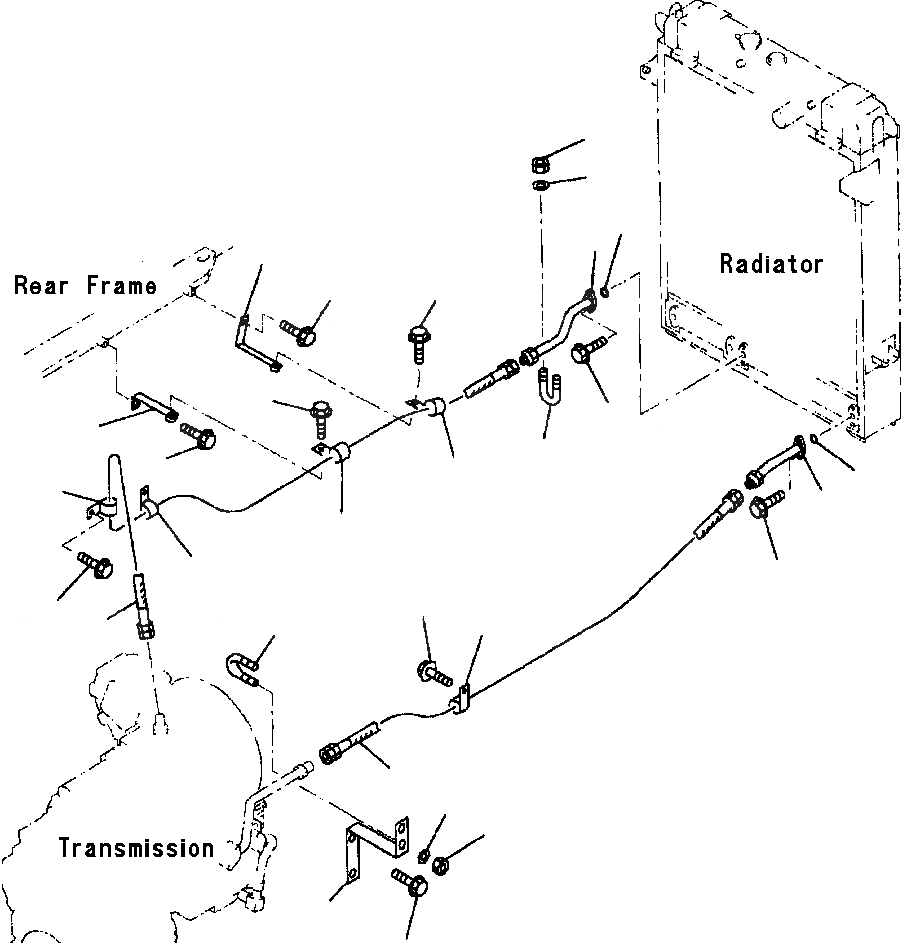 Rear Frame

Radiator

Transmission