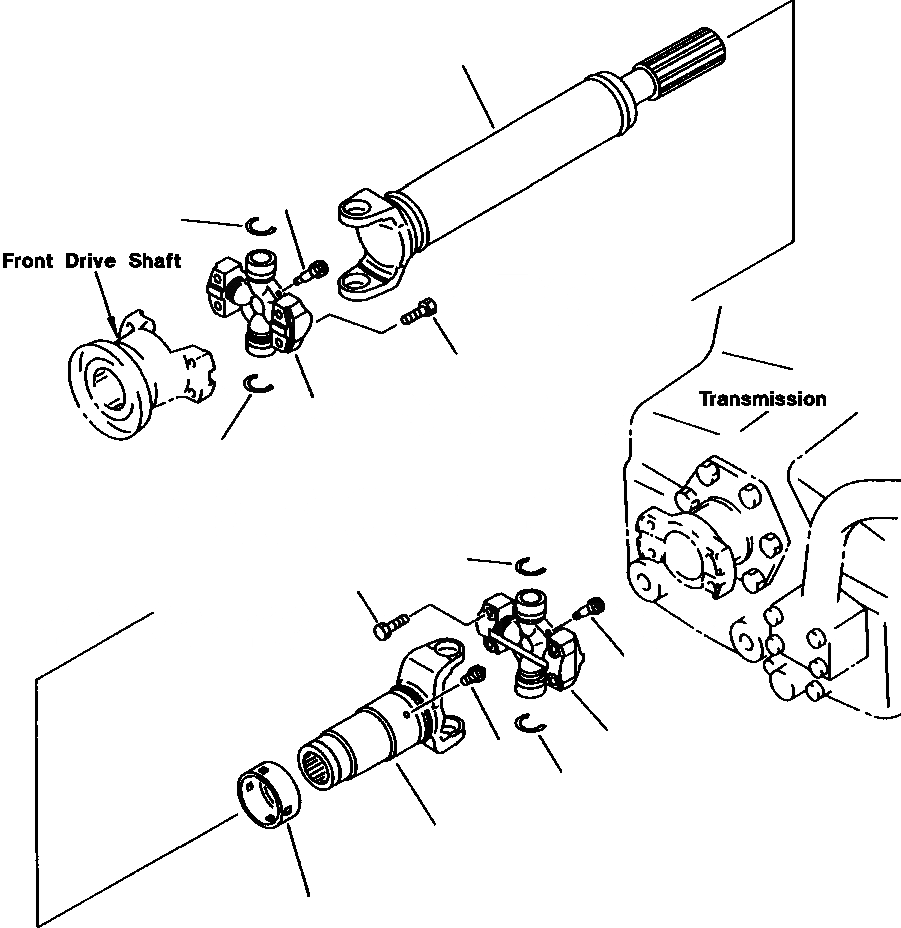 Front Drive Shaft

Transmission