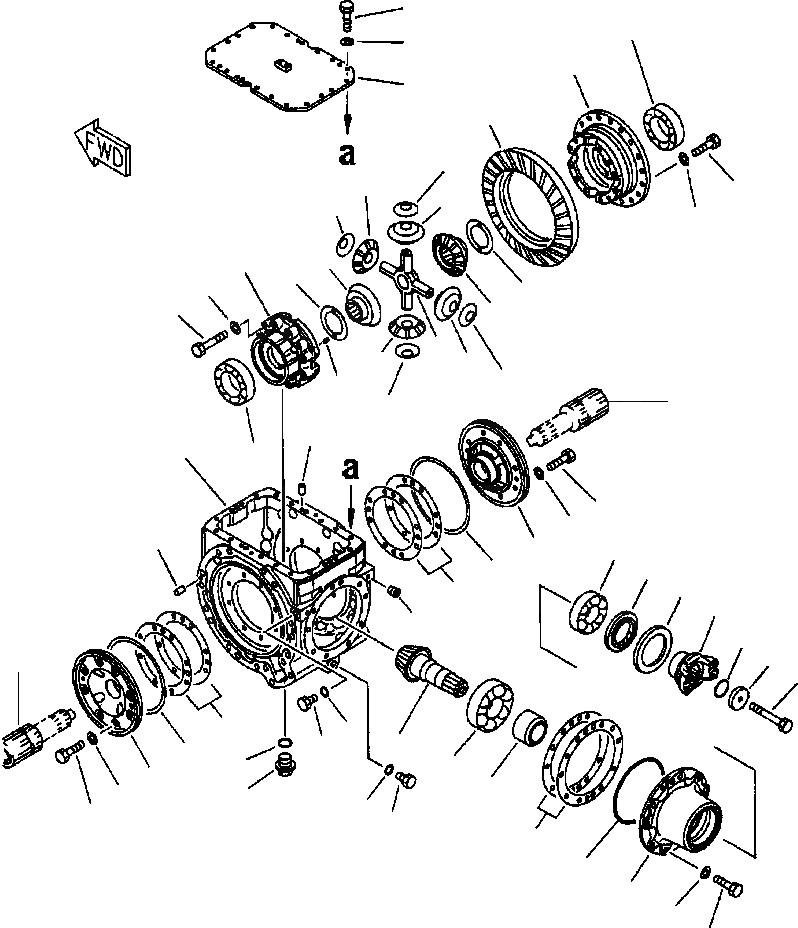 FWD
a
a