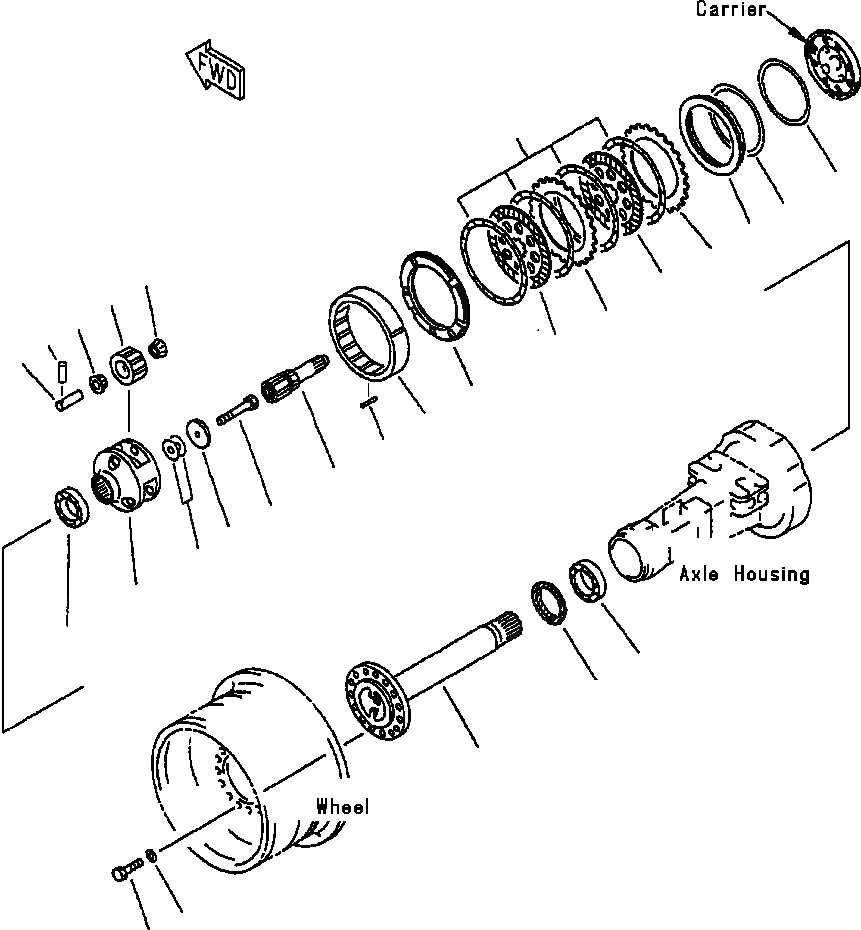 Carrier

FWD

Axle Housing

Wheel