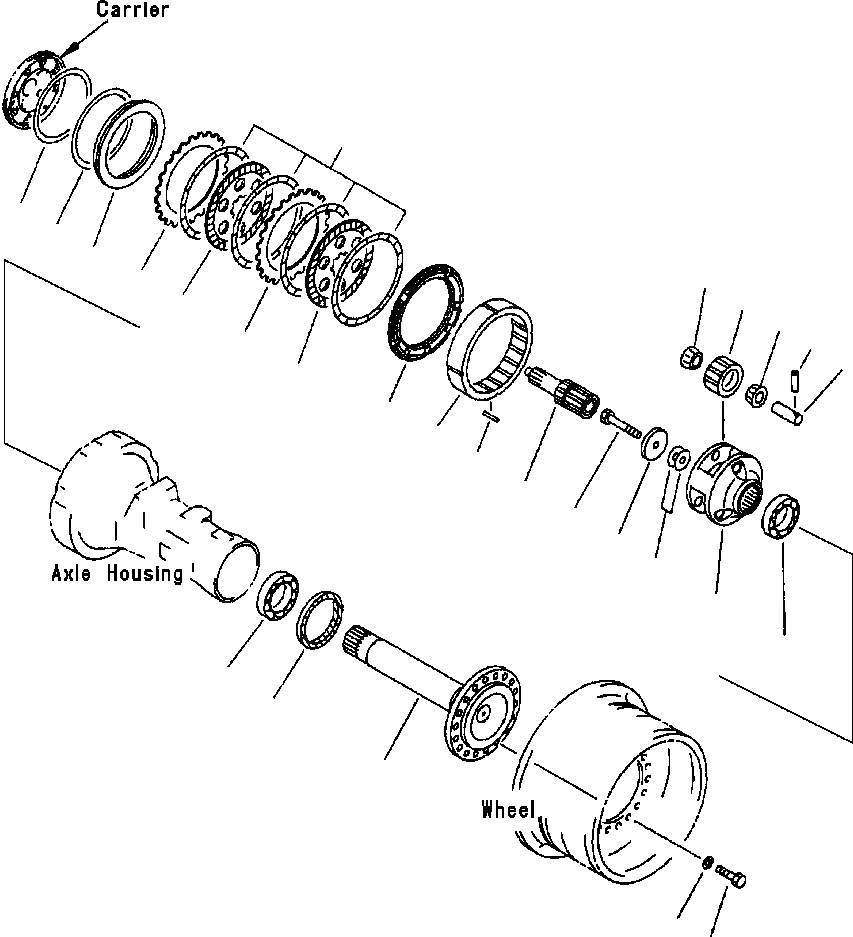 Carrier

Axle Housing

Wheel