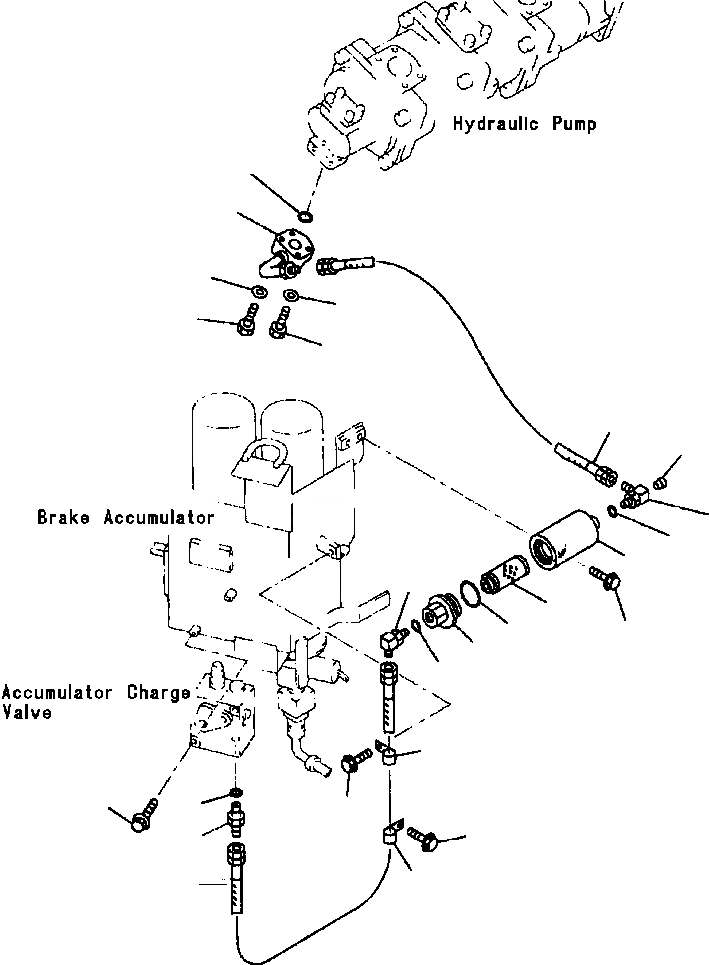 Hydraulic Pump

Brake Accumulator

Accumulator Charge Valve