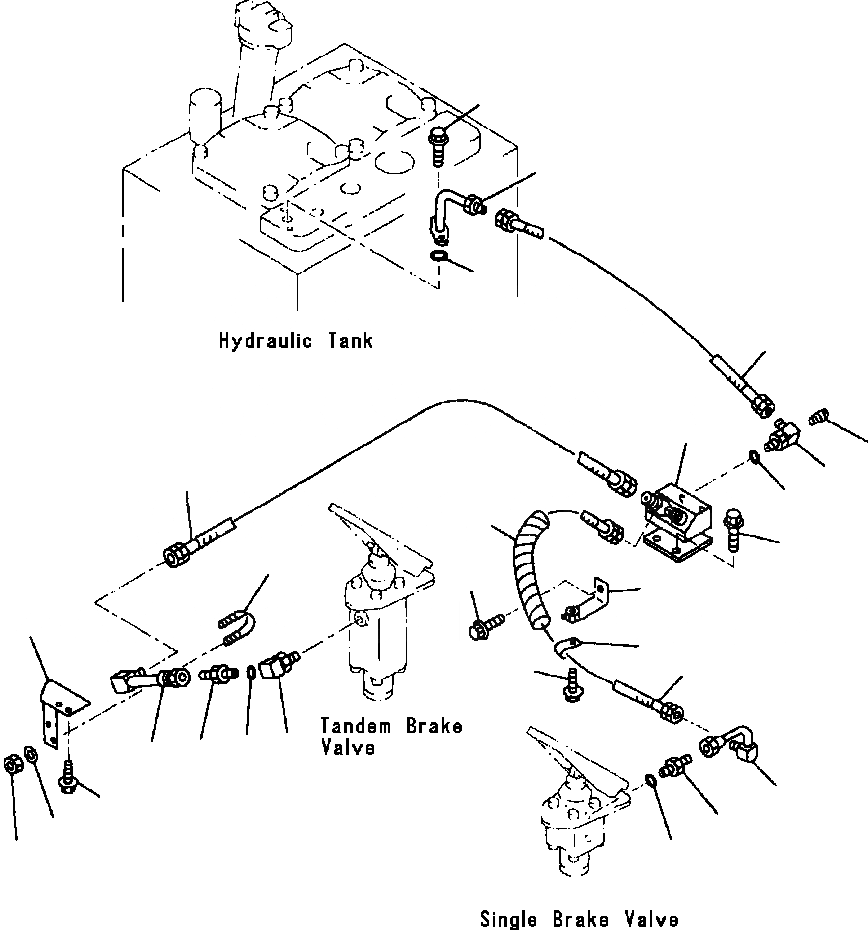 Hydraulic Tank

Tandem Brake Valve

Single Brake Valve