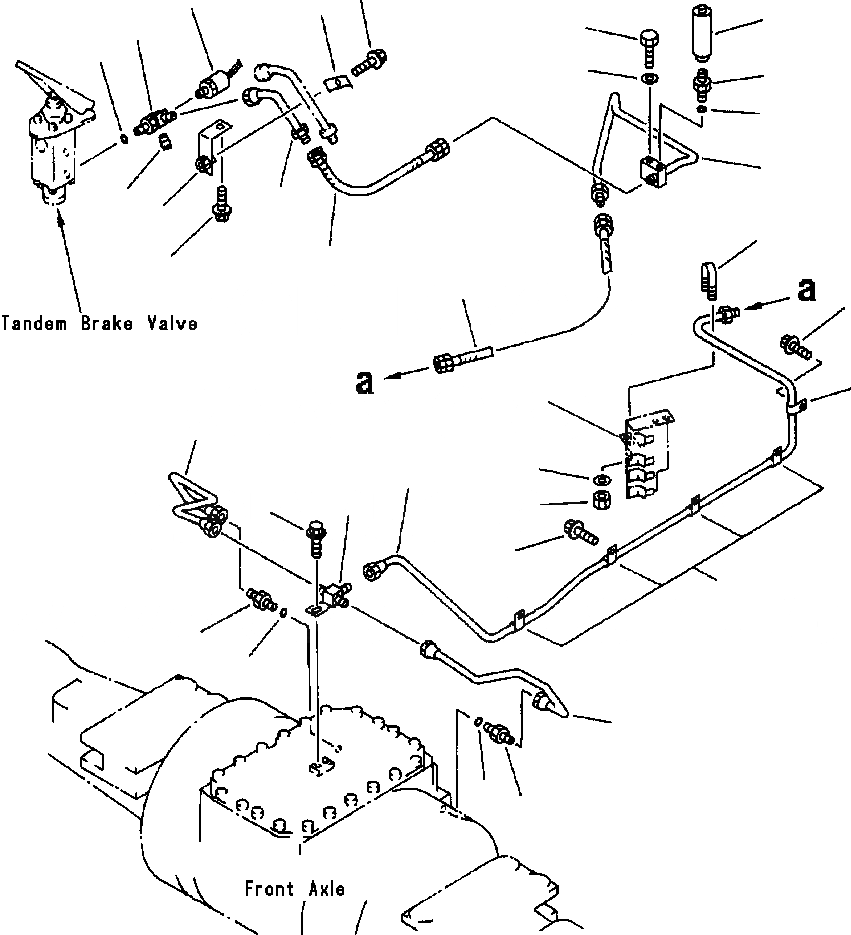 Tandem Brake Valve

a

a

Front Axle