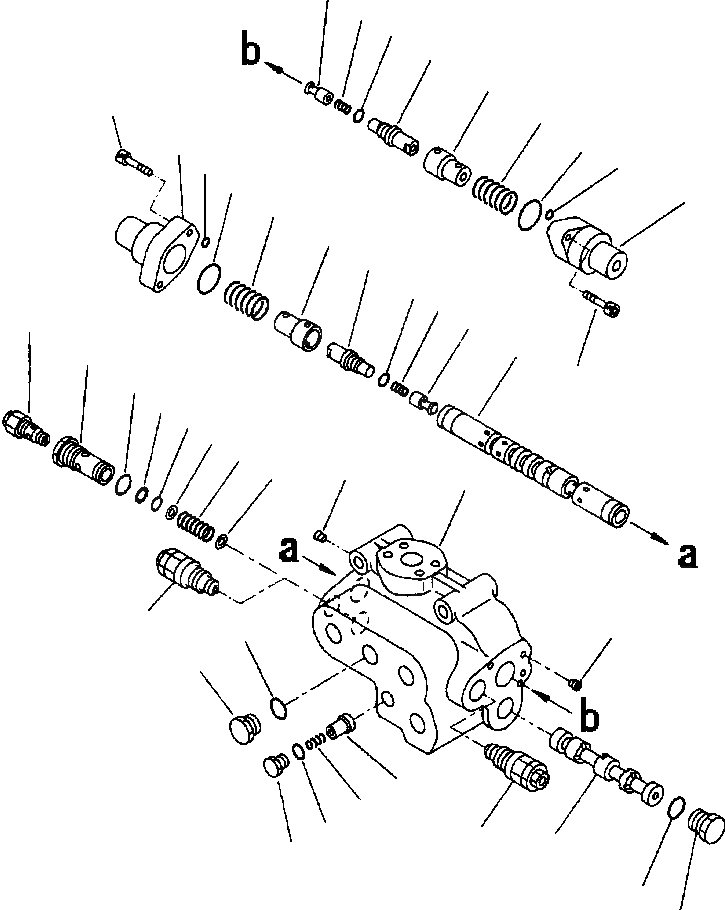 b
a
a
b