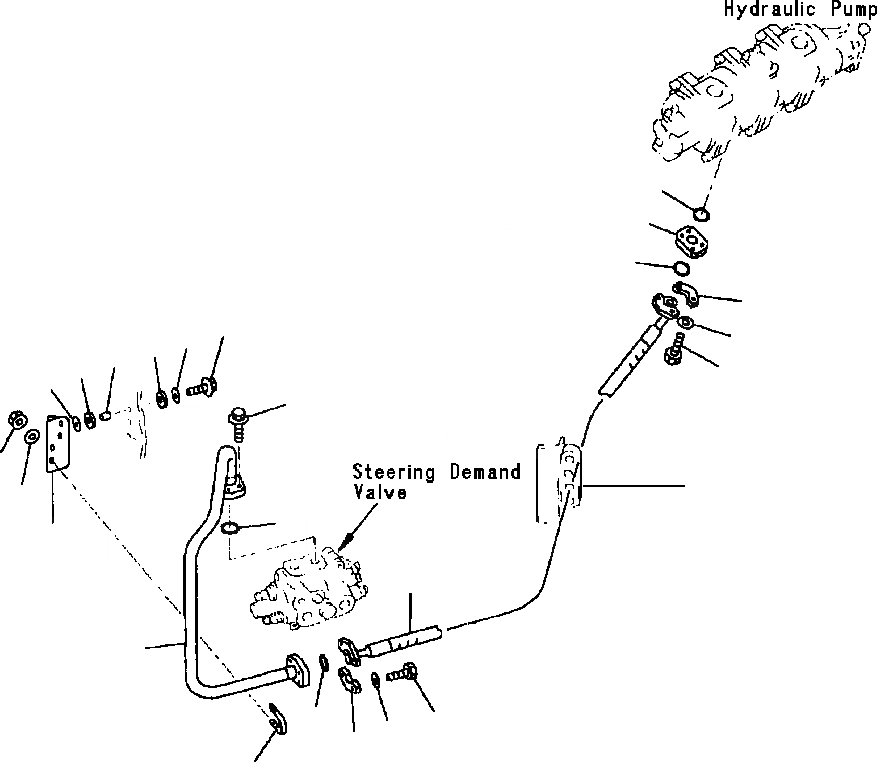 Hydraulic Pump

Steering Demand Valve