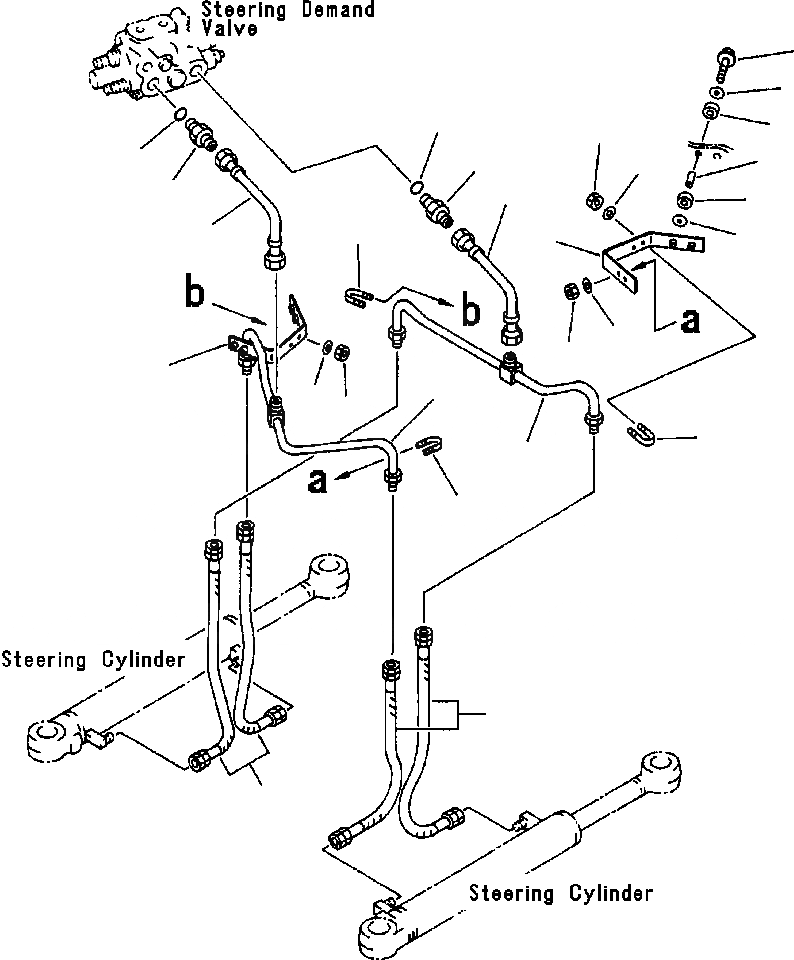 Steering Demand Valve

b

b

a

a

Steering Cylinder

Steering Cylinder