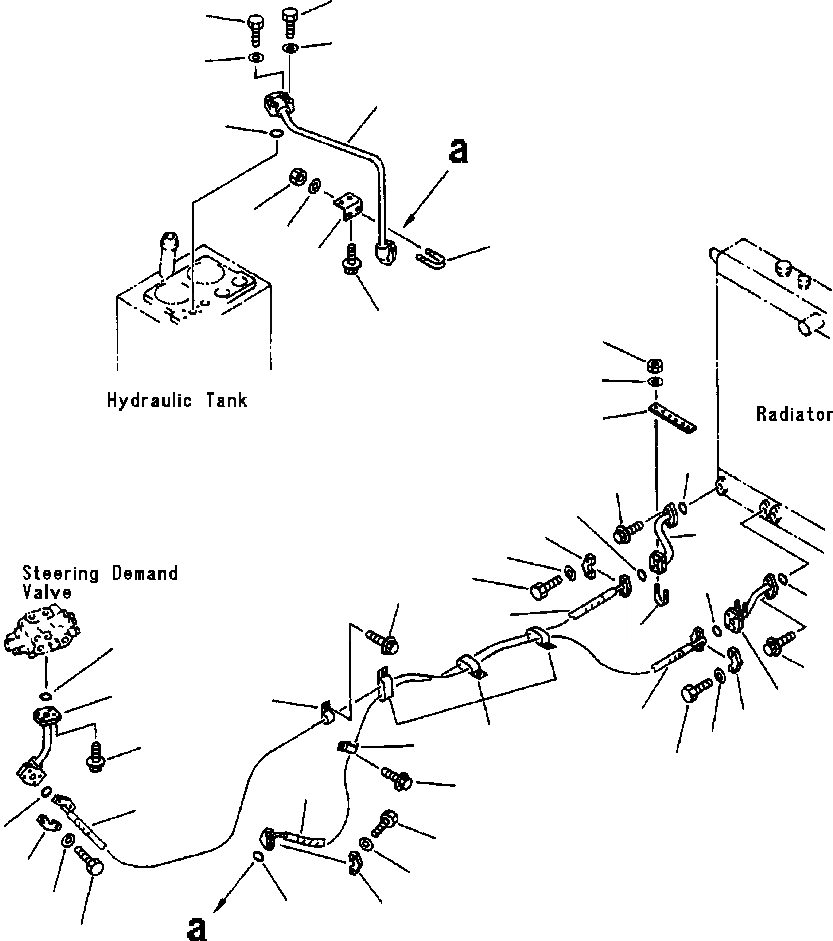 a

Hydraulic Tank

Radiator

Steering Demand Valve

a