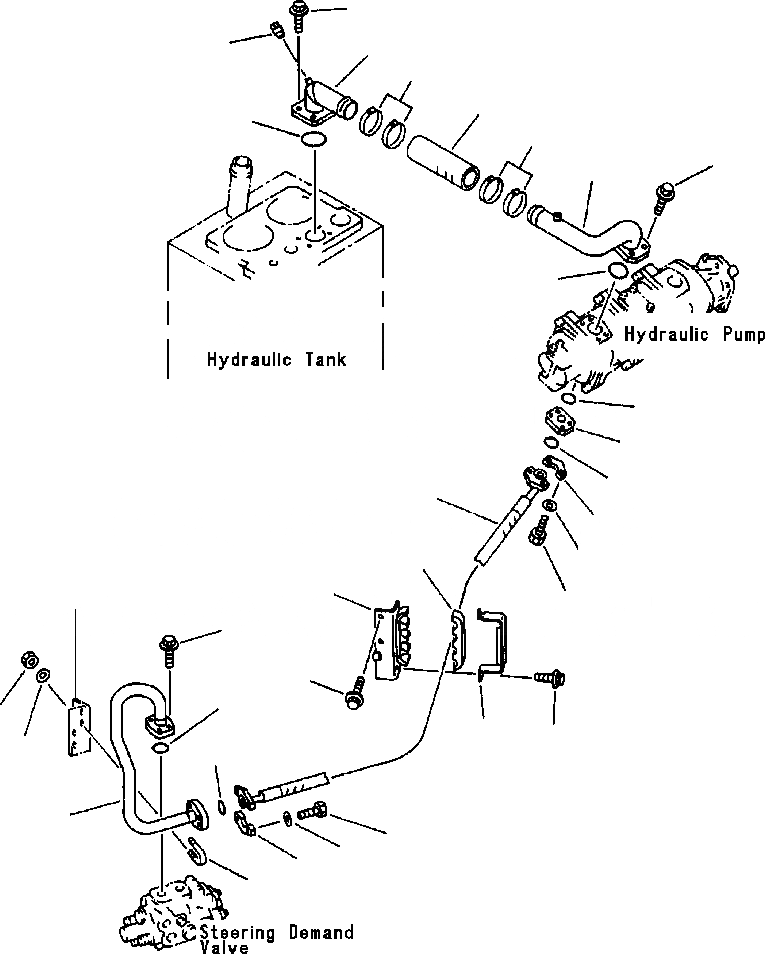 Hydraulic Tank

Hydraulic Pump

Steering Demand Valve