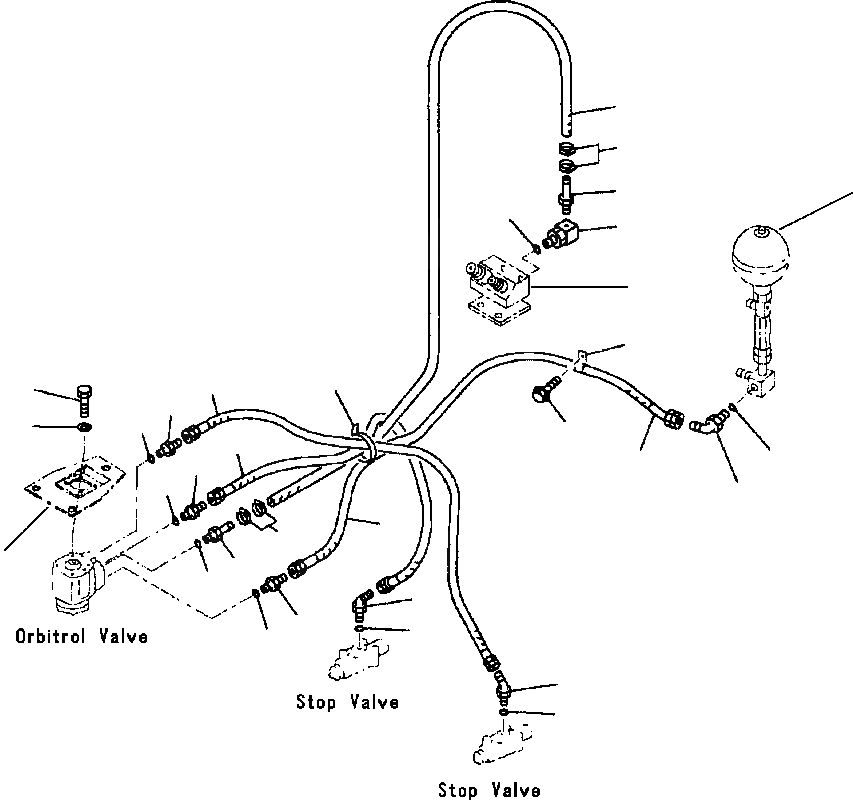 Orbitrol Valve

Stop Valve

Stop Valve