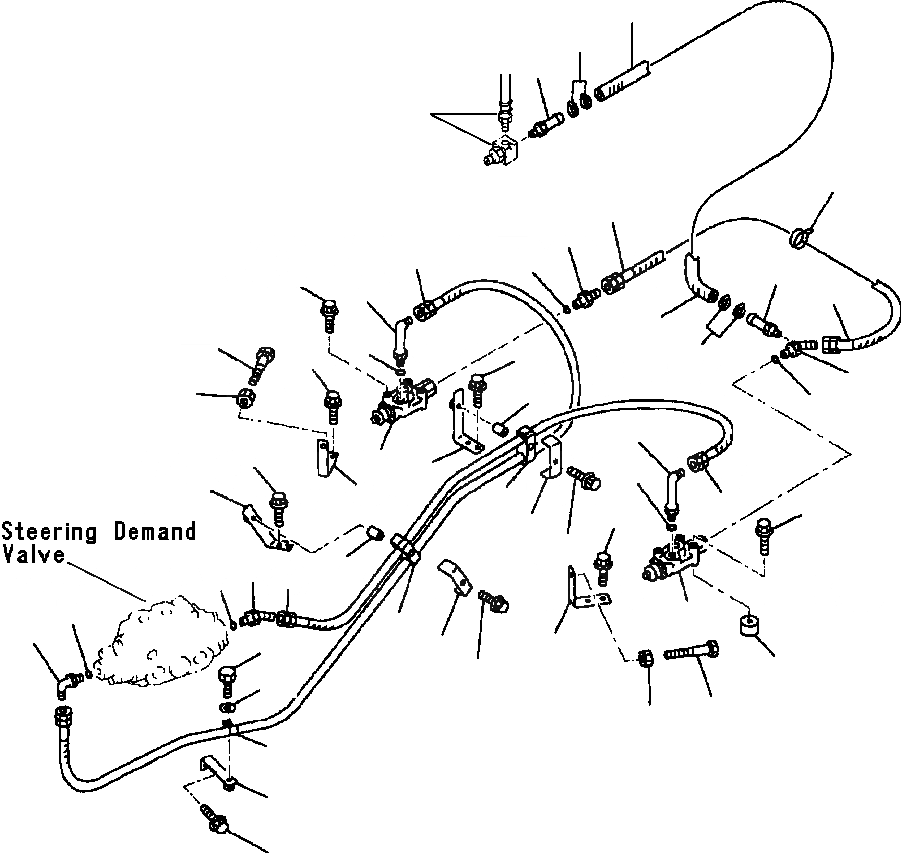 Steering Demand Valve