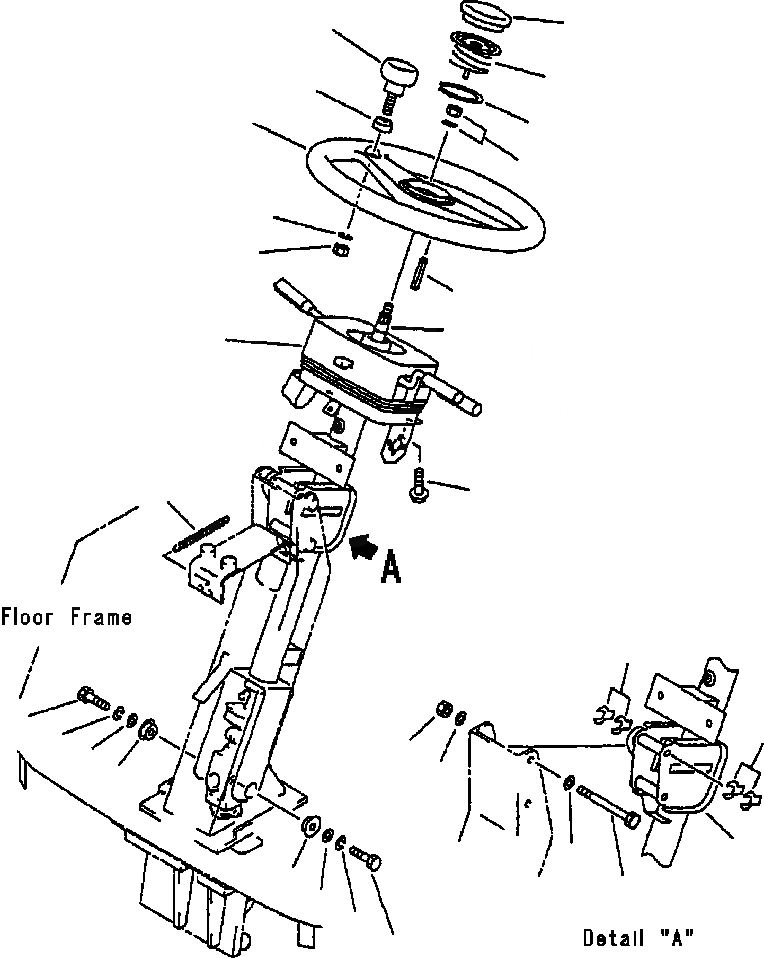 A

Floor Frame

Detail "A"