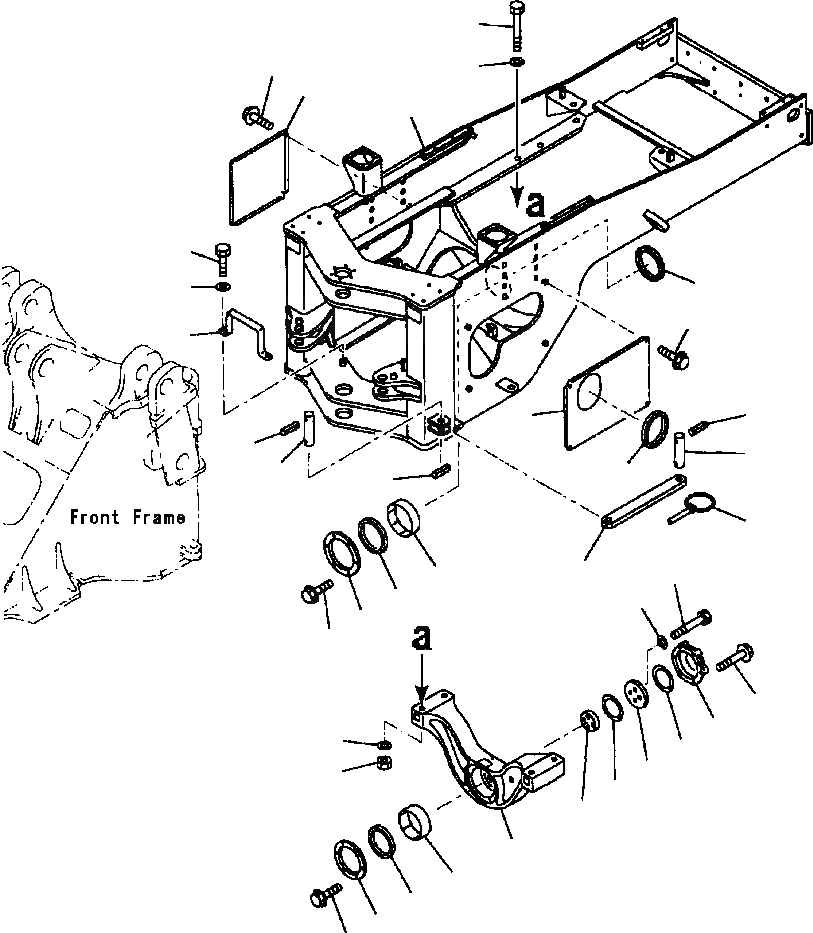 a
Front Frame
a