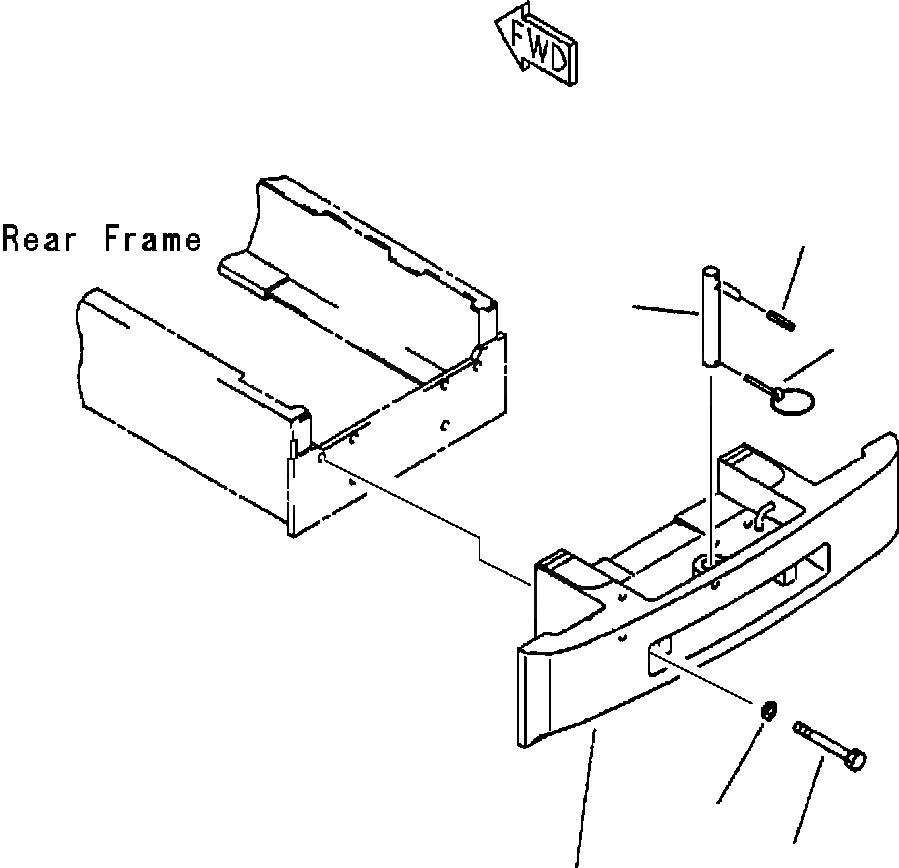 FWD

Rear Frame