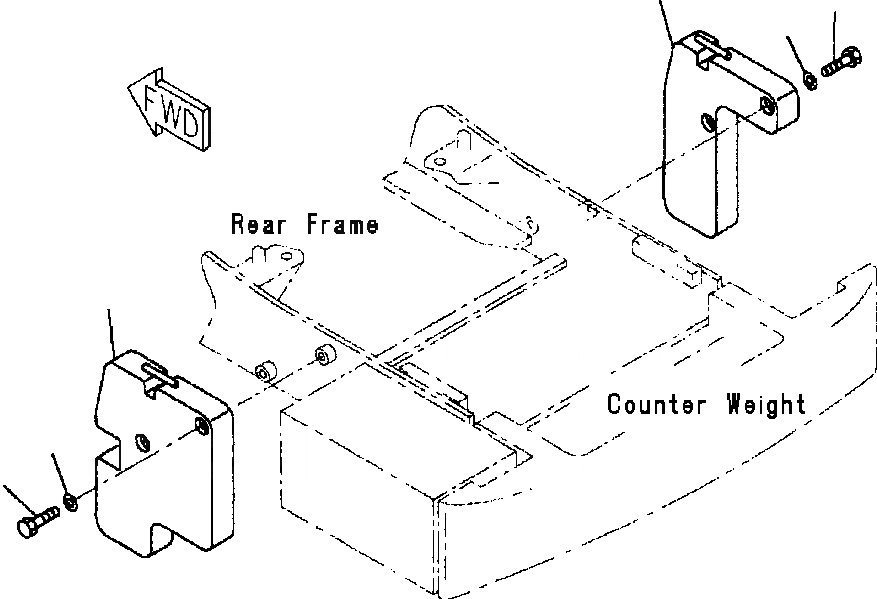 FWD

Rear Frame

Counter Weight