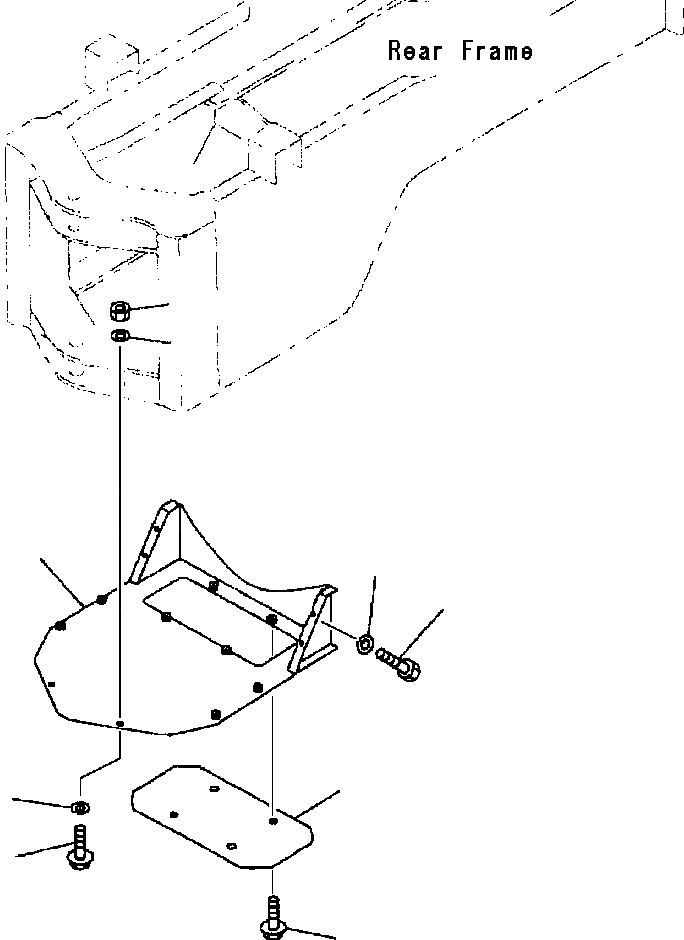 Rear Frame