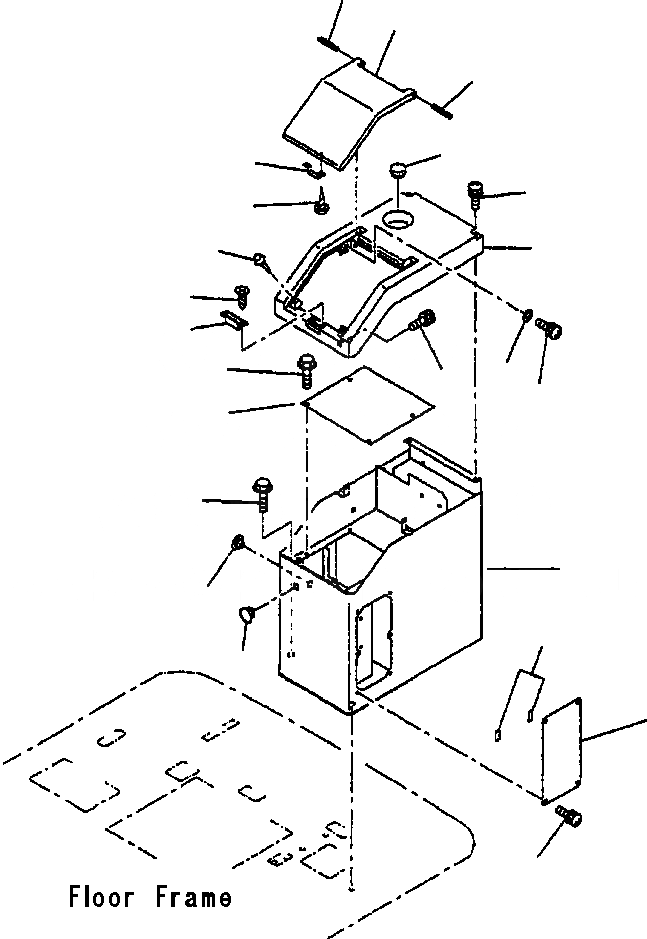 Floor Frame