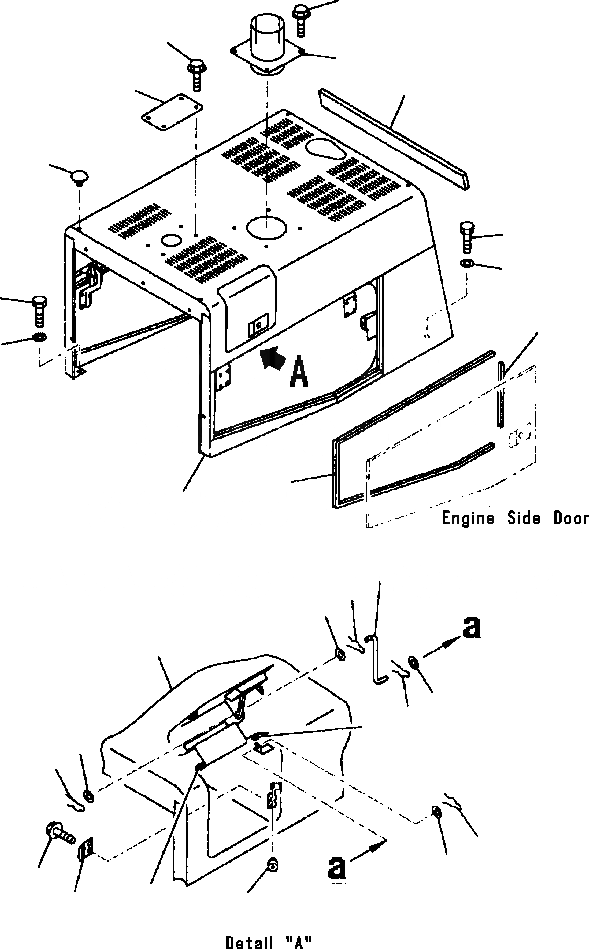 A

Engine Side Door

a

a

Detail "A"