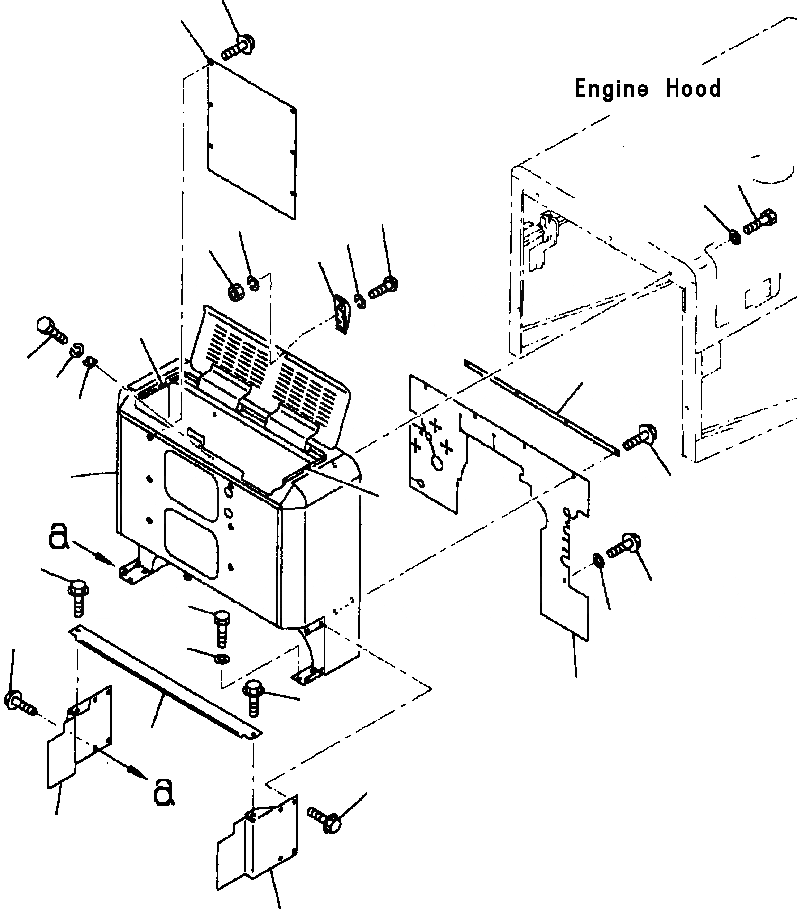 Engine Hood

a

a