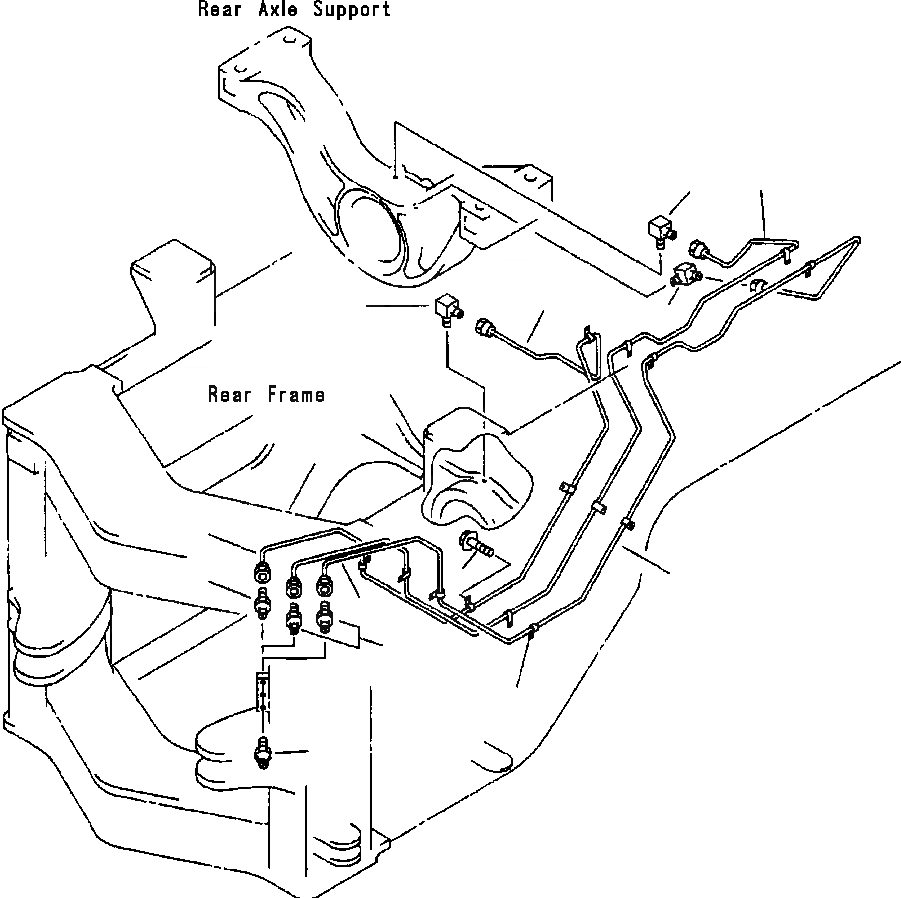 Rear Axle Support

Rear Frame