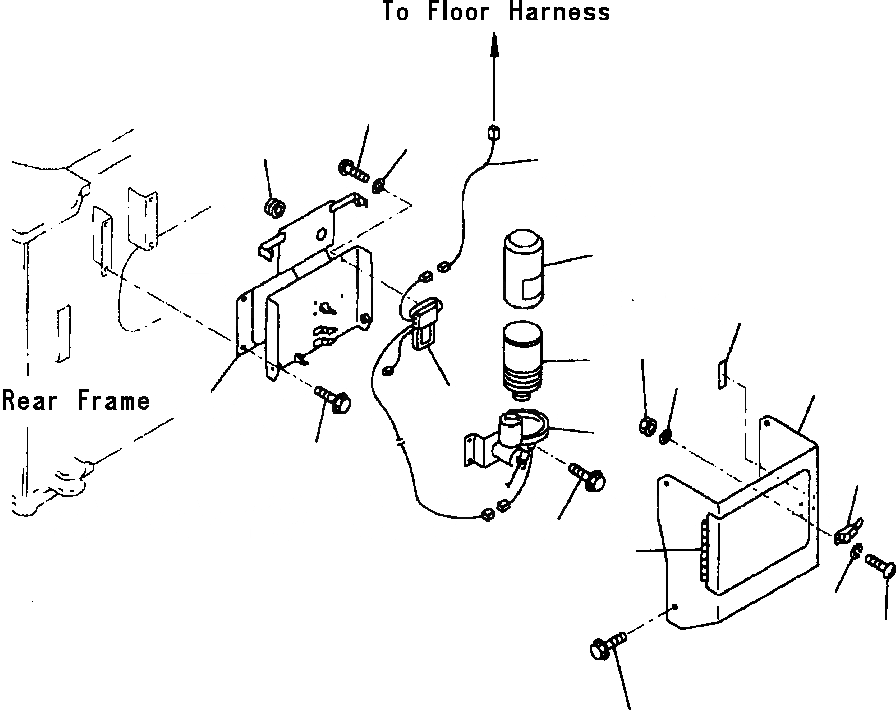 To Floor Harness

Rear Frame