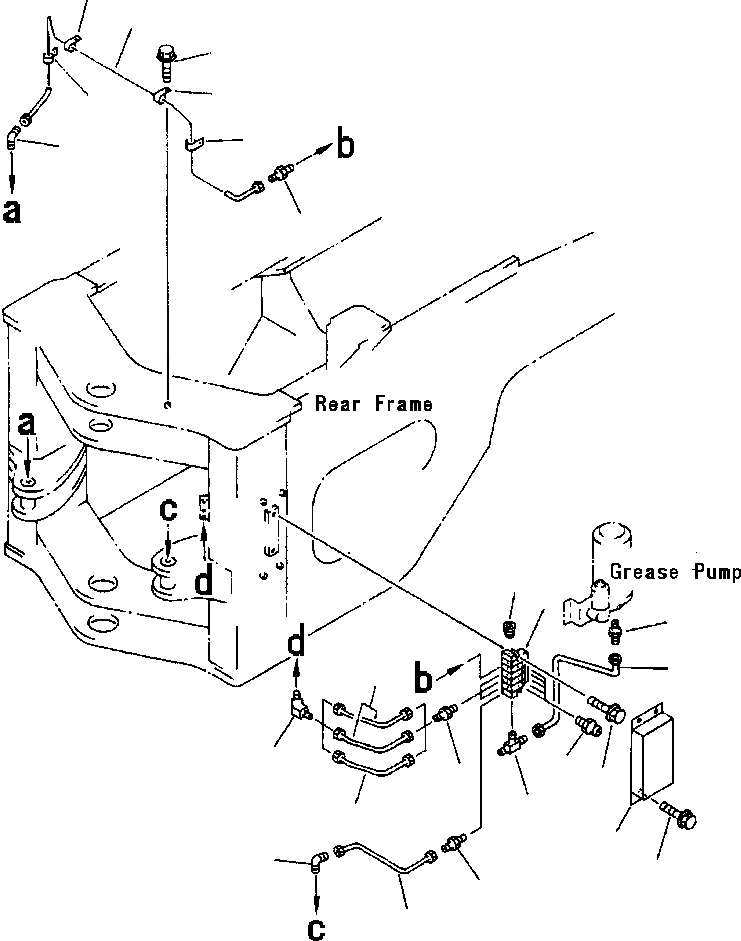 b
a
Rear Frame
a
c
d
Grease Pump
d
b
c