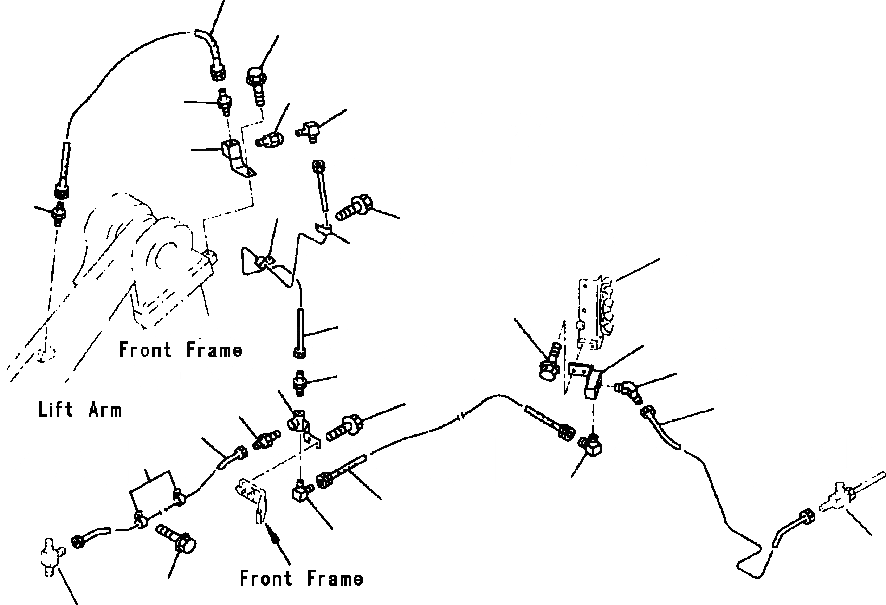 Front Frame

Lift Arm

Front Frame