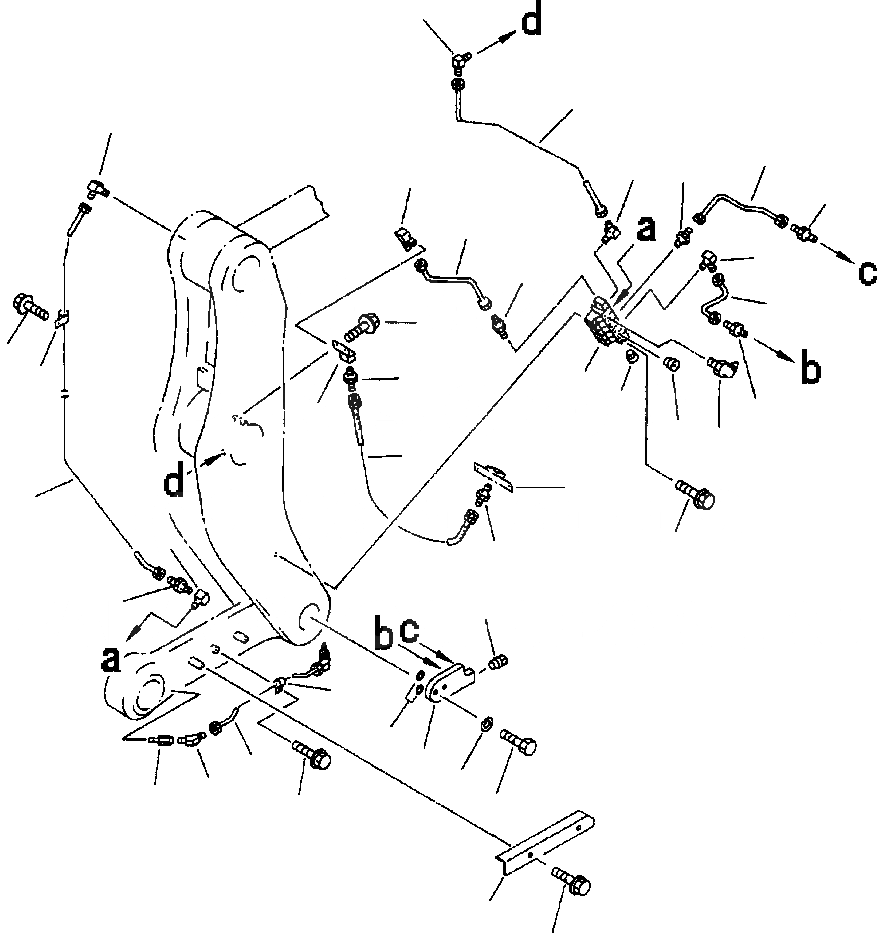 d
a
c
b
d
a
b
c