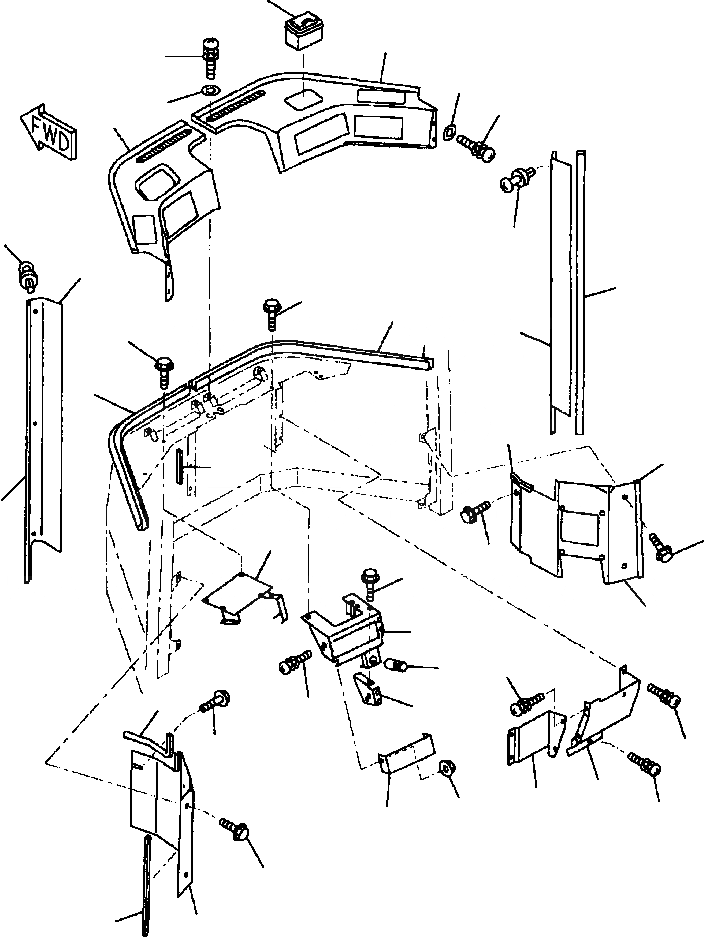 FWD