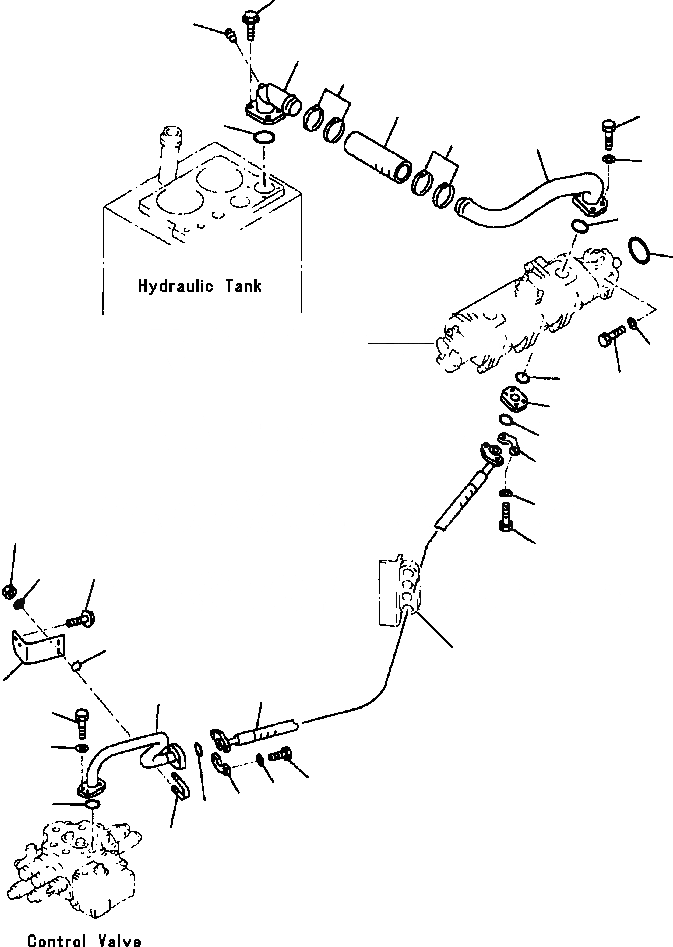 Hydraulic Tank

Control Valve