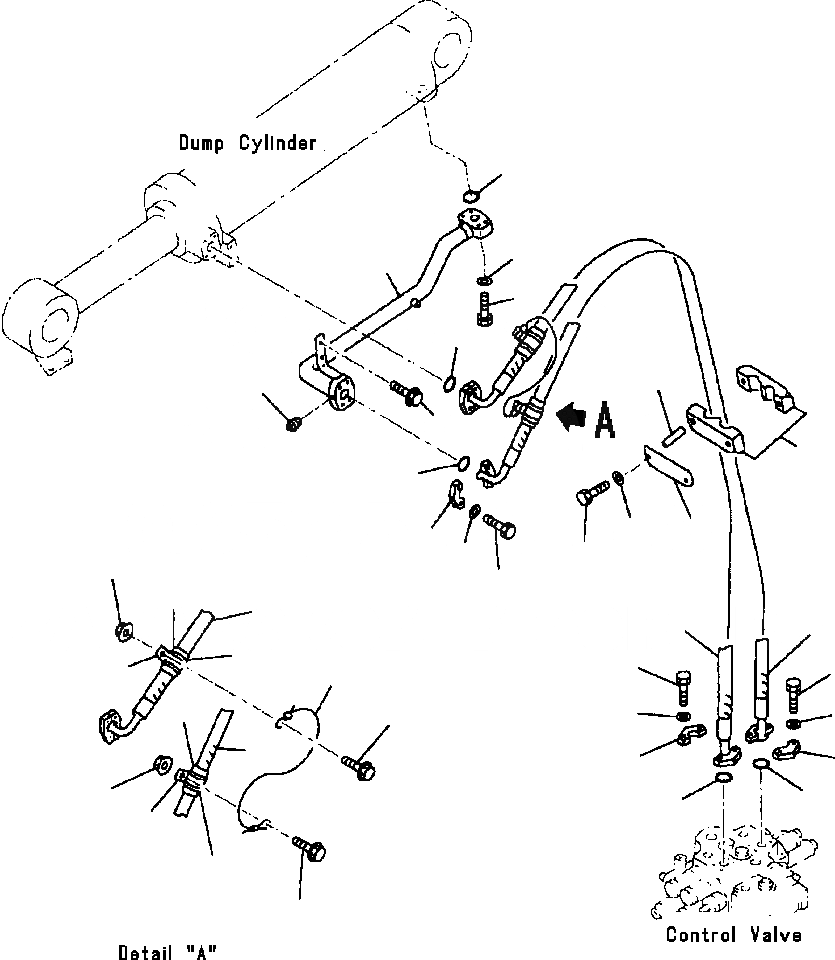 Dump Cylinder

A

Detail "A"

Control Valve