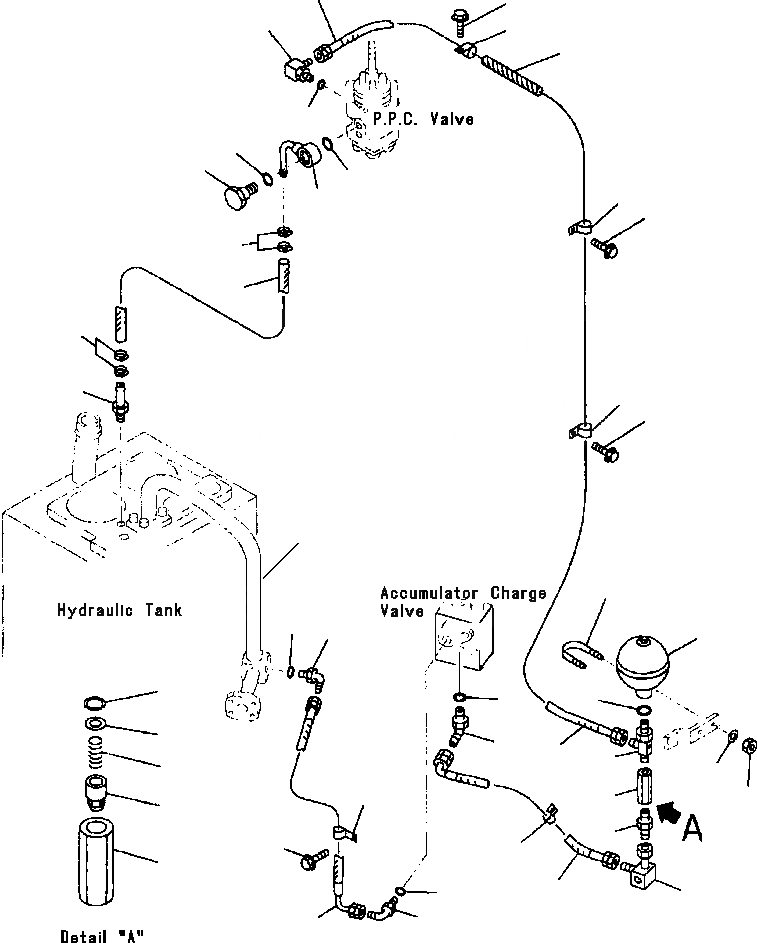 P.P.C. Valve

Hydraulic Tank

Accumulator Charge Valve

A

Detail "A"