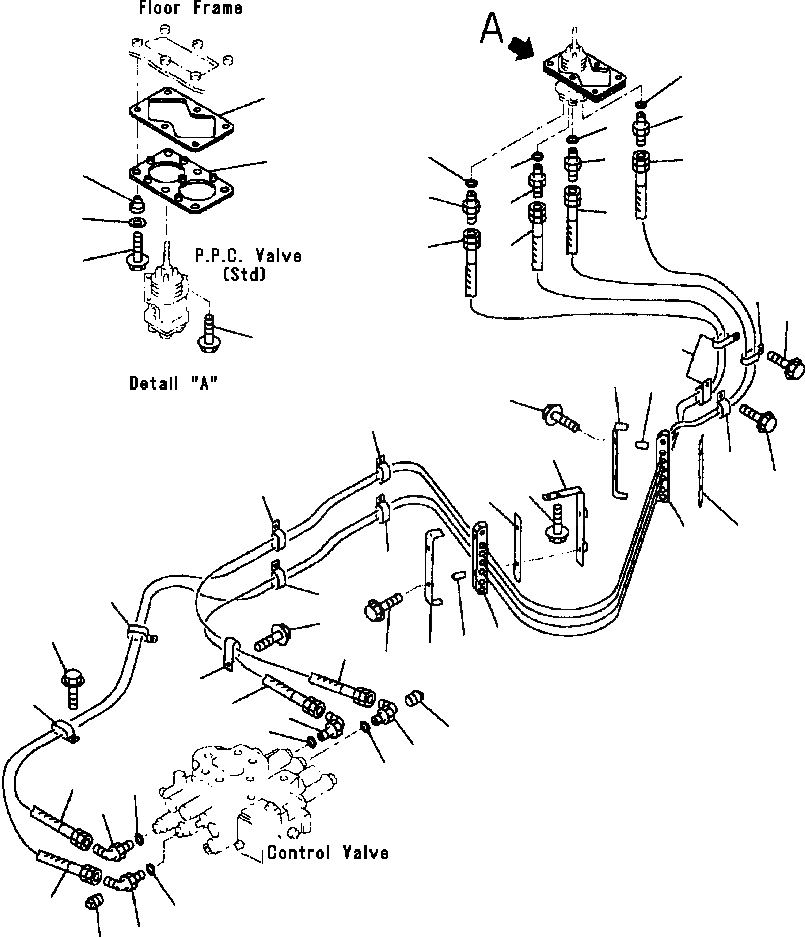 Floor Frame

A

P.P.C. Valve (Std)

Detail "A"

Control Valve